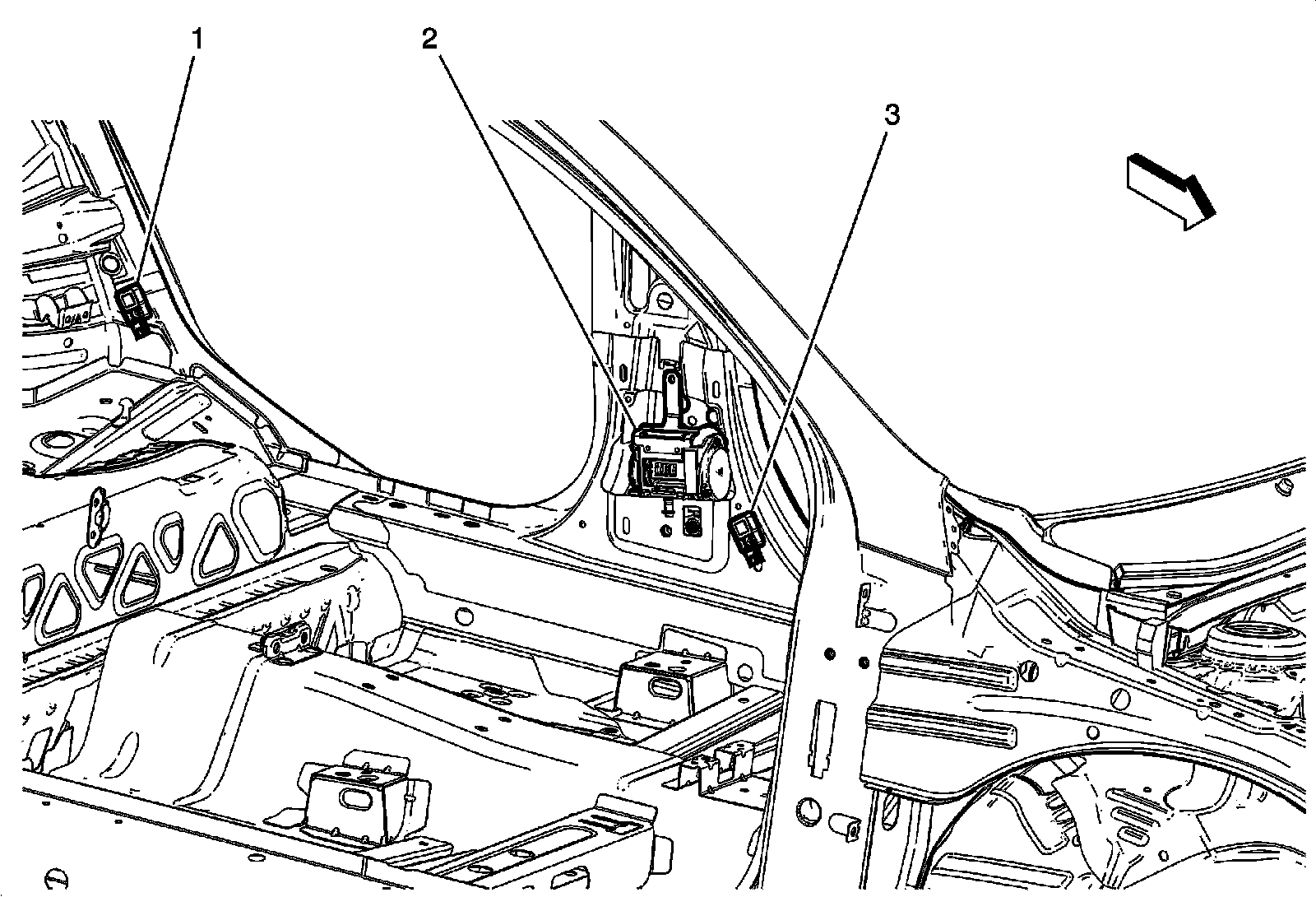 1
2
3