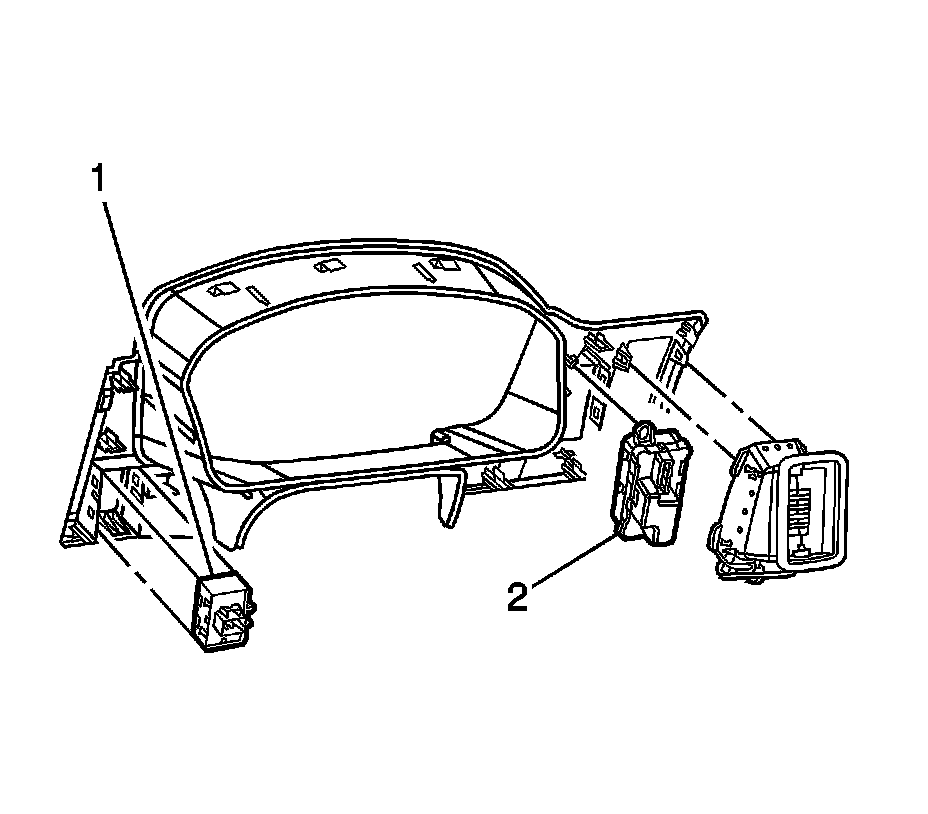 1

2