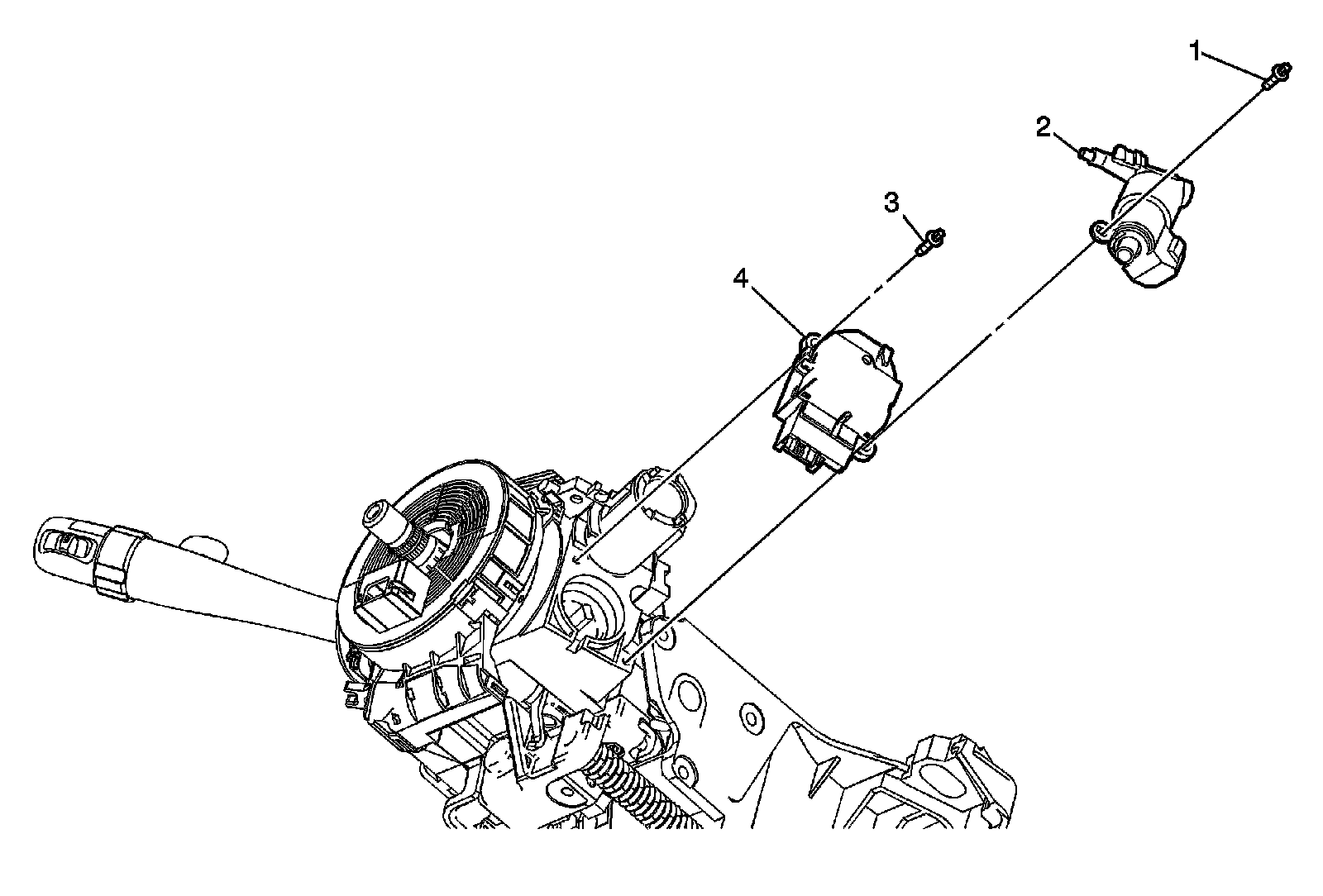 1
2
3
4