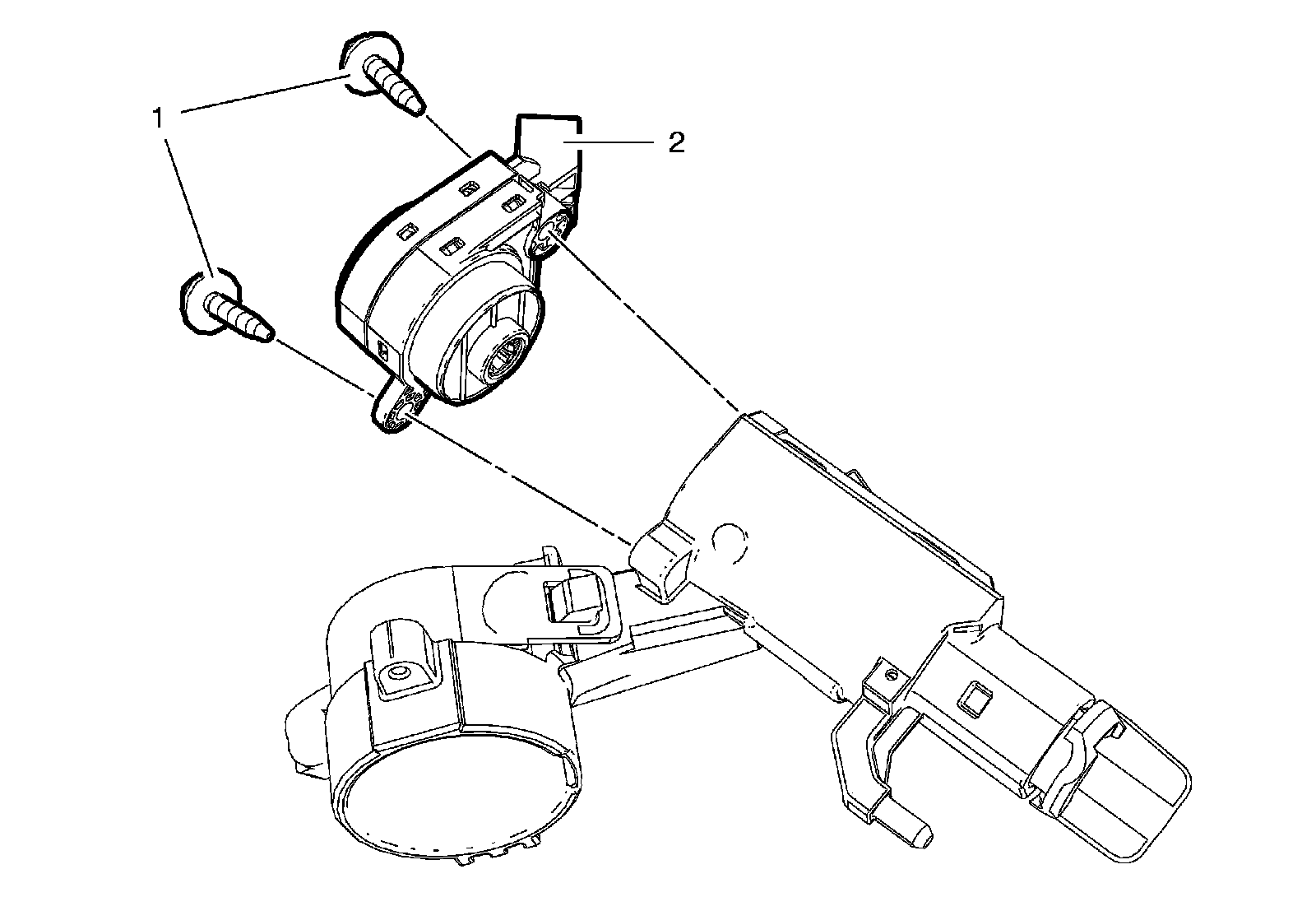 1
2