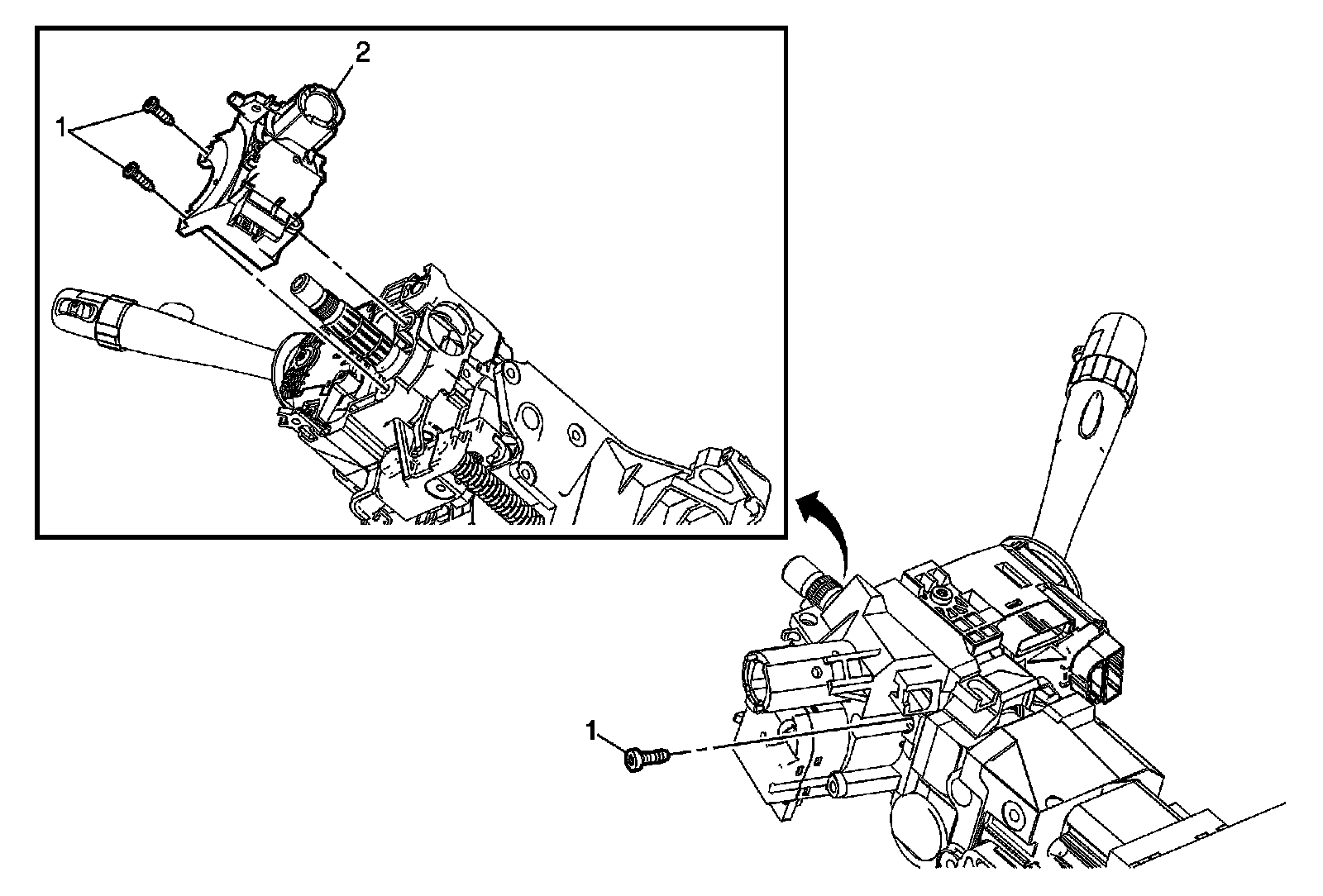 2
1
1