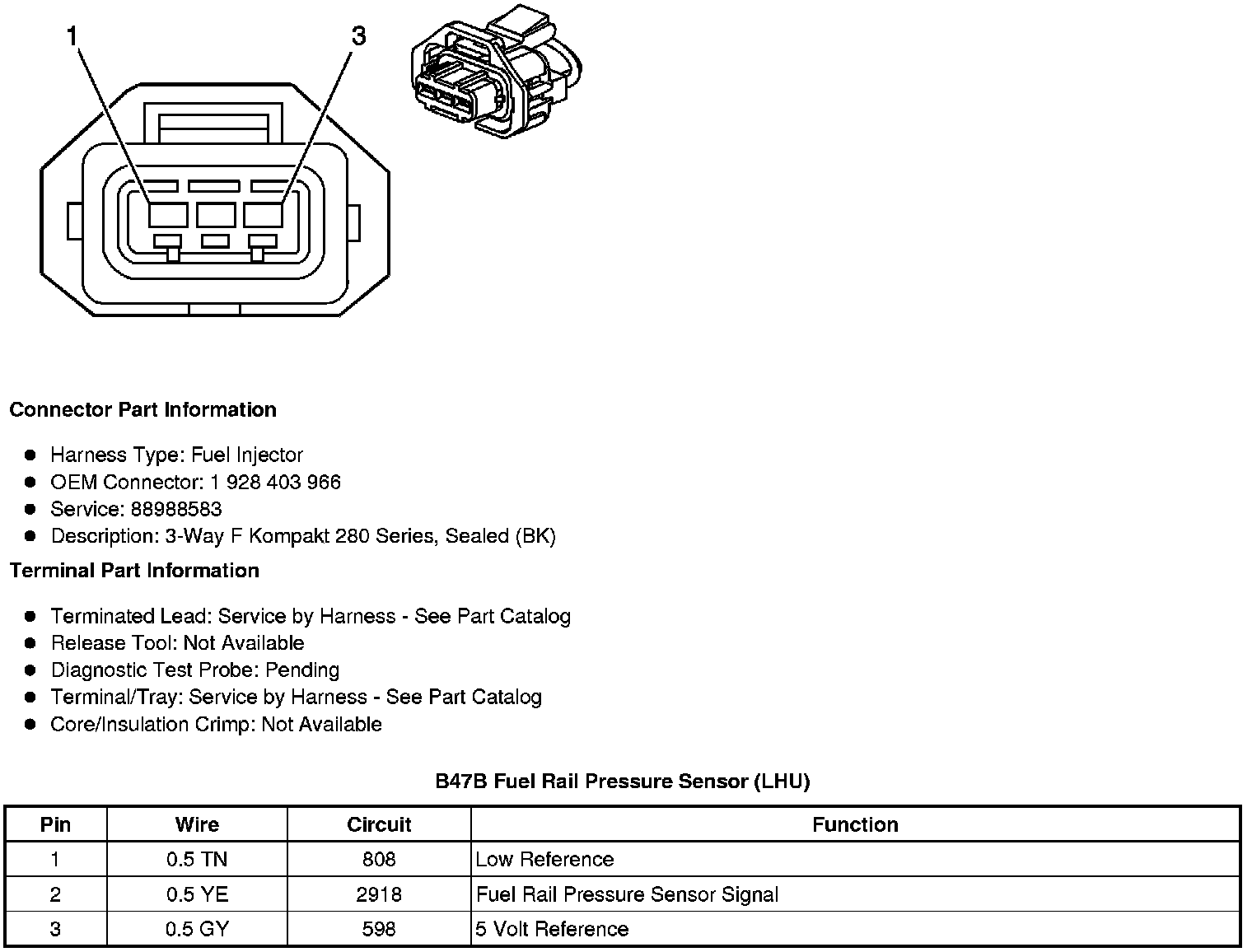 1 3

Connector Part Information

- Harness Type: Fuel Injector
- OEM Connector: 1 928 403 966
- Service: 88988583
- Description: 3-Way F Kompakt 280 Series, Sealed (BK)

Terminal Part Information

- Terminated Lead: Service by Harness - See Part Catalog
- Release Tool: Not Available
- Diagnostic Test Probe: Pending
- Terminal/Tray: Service by Harness - See Part Catalog
- Core/Insulation Crimp: Not Available

B47B Fuel Rail Pressure Sensor (LHU)

| Pin | Wire | Circuit | Function |
|---|---|---|---|
| 1 | 0.5 TN | 808 | Low Reference |
| 2 | 0.5 YE | 2918 | Fuel Rail Pressure Sensor Signal |
| 3 | 0.5 GY | 598 | 5 Volt Reference |