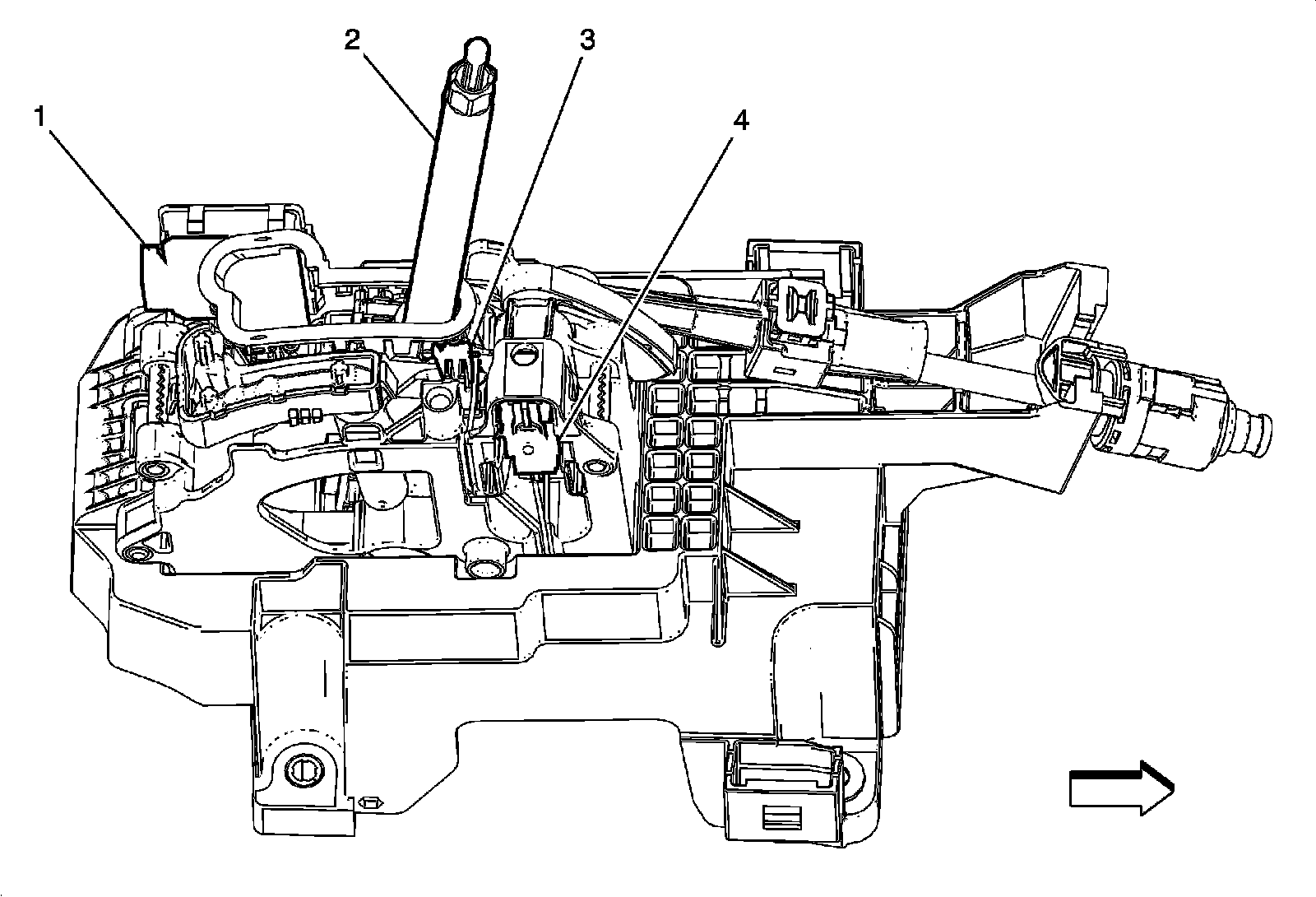 1
2
3
4