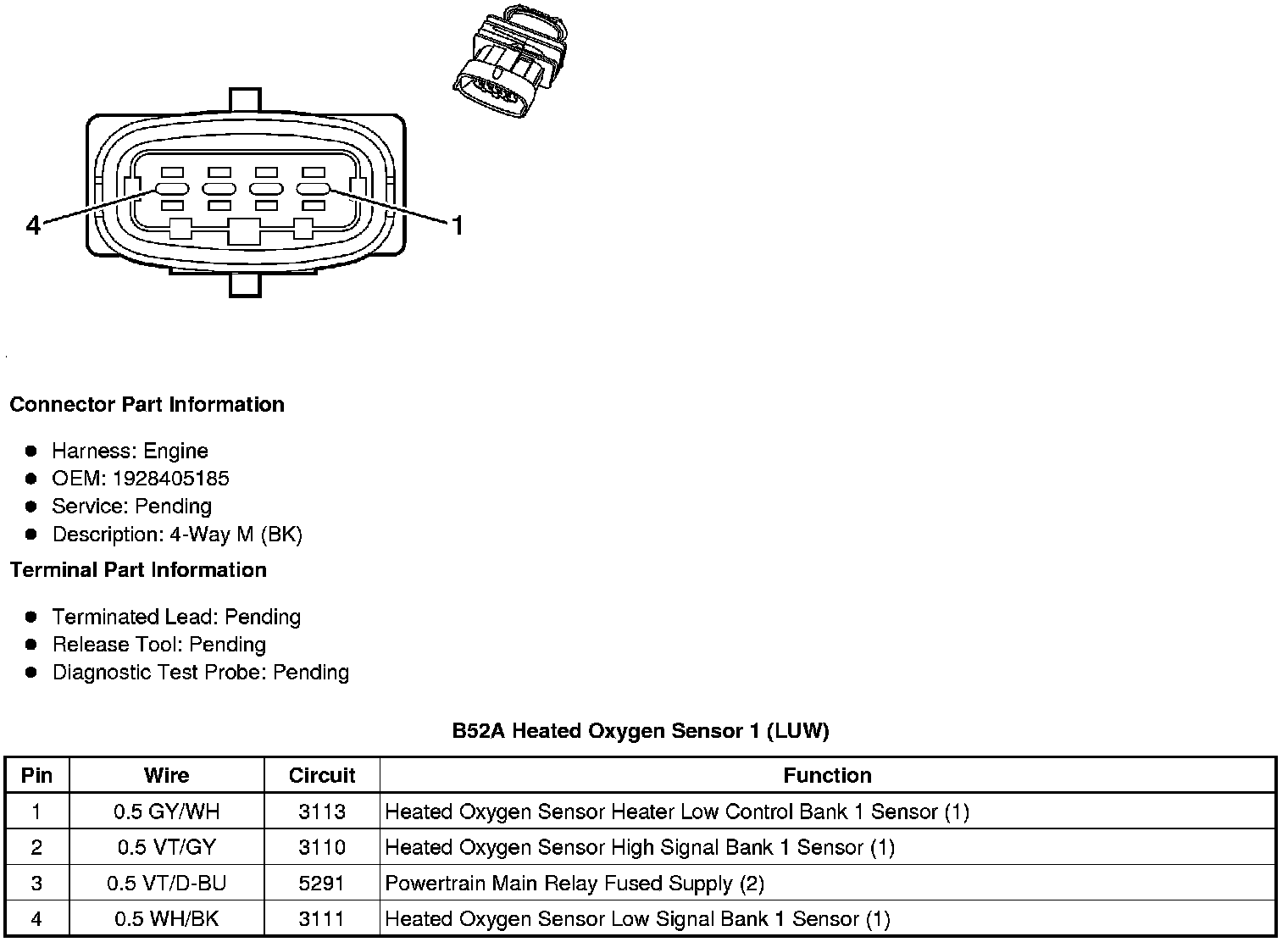 4

1

Connector Part Information

- Harness: Engine
- OEM: 1928405185
- Service: Pending
- Description: 4-Way M (BK)

Terminal Part Information

- Terminated Lead: Pending
- Release Tool: Pending
- Diagnostic Test Probe: Pending

B52A Heated Oxygen Sensor 1 (LUW)

| Pin | Wire | Circuit | Function |
|---|---|---|---|
| 1 | 0.5 GY/WH | 3113 | Heated Oxygen Sensor Heater Low Control Bank 1 Sensor (1) |
| 2 | 0.5 VT/GY | 3110 | Heated Oxygen Sensor High Signal Bank 1 Sensor (1) |
| 3 | 0.5 VT/D-BU | 5291 | Powertrain Main Relay Fused Supply (2) |
| 4 | 0.5 WH/BK | 3111 | Heated Oxygen Sensor Low Signal Bank 1 Sensor (1) |