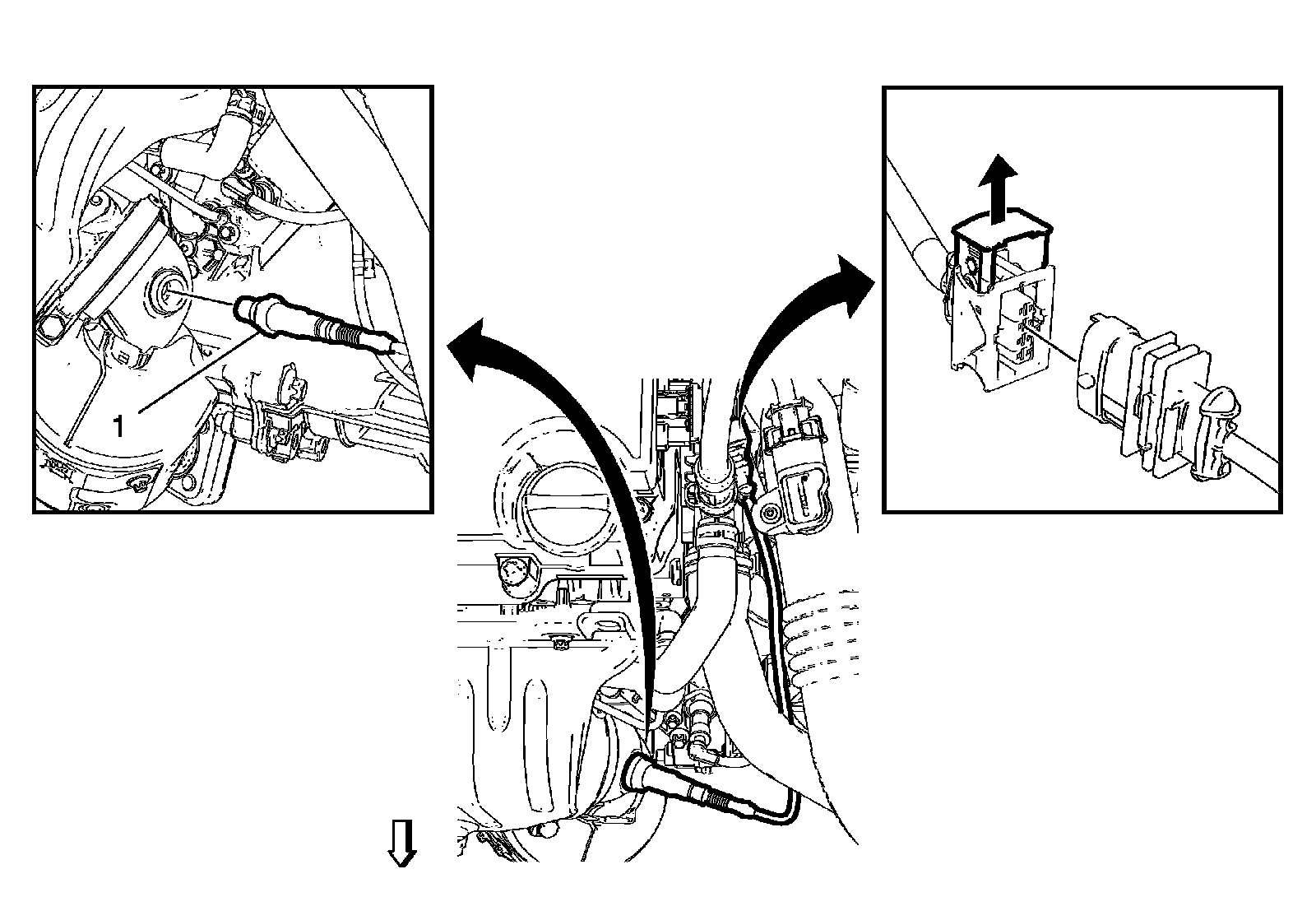 1