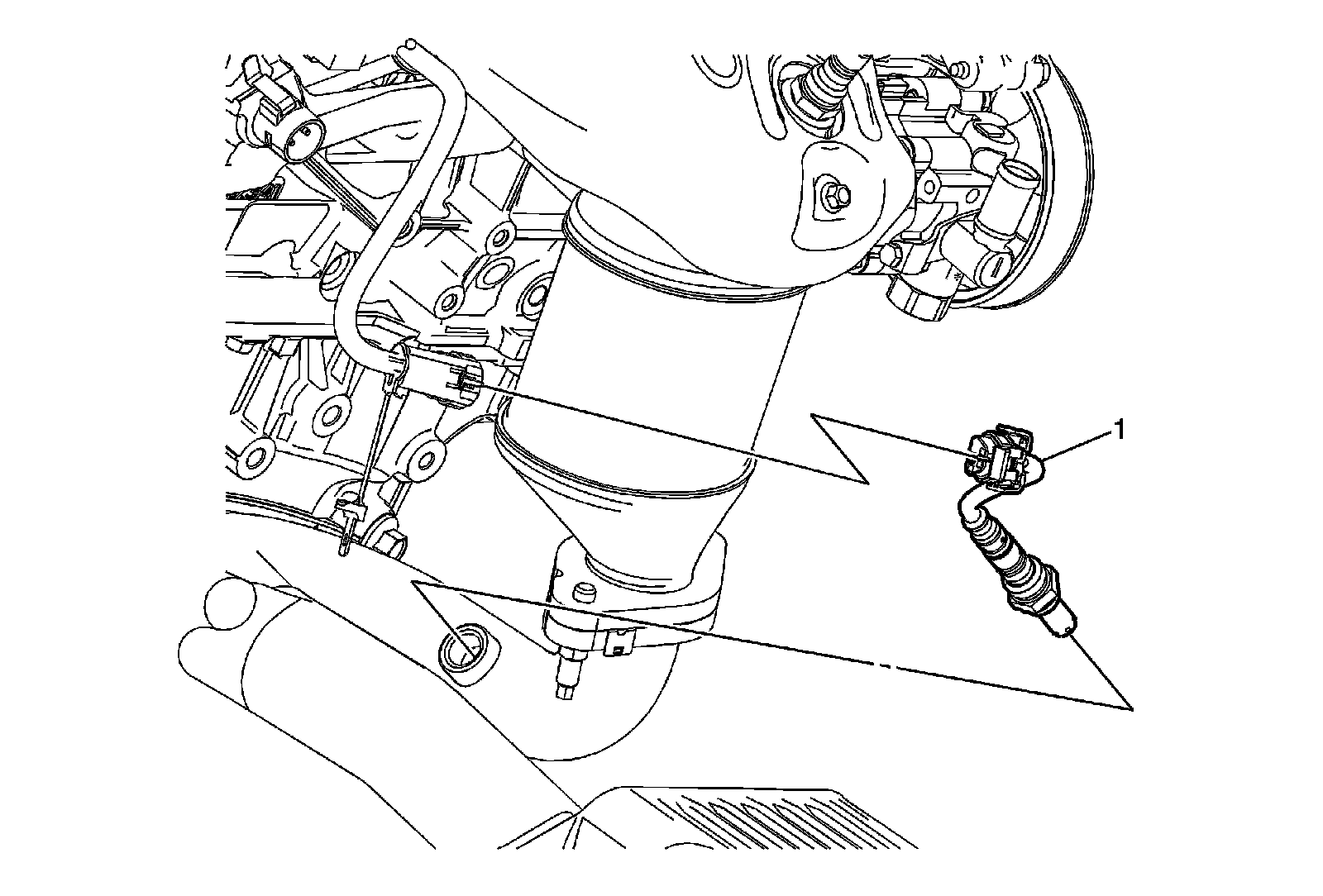 1