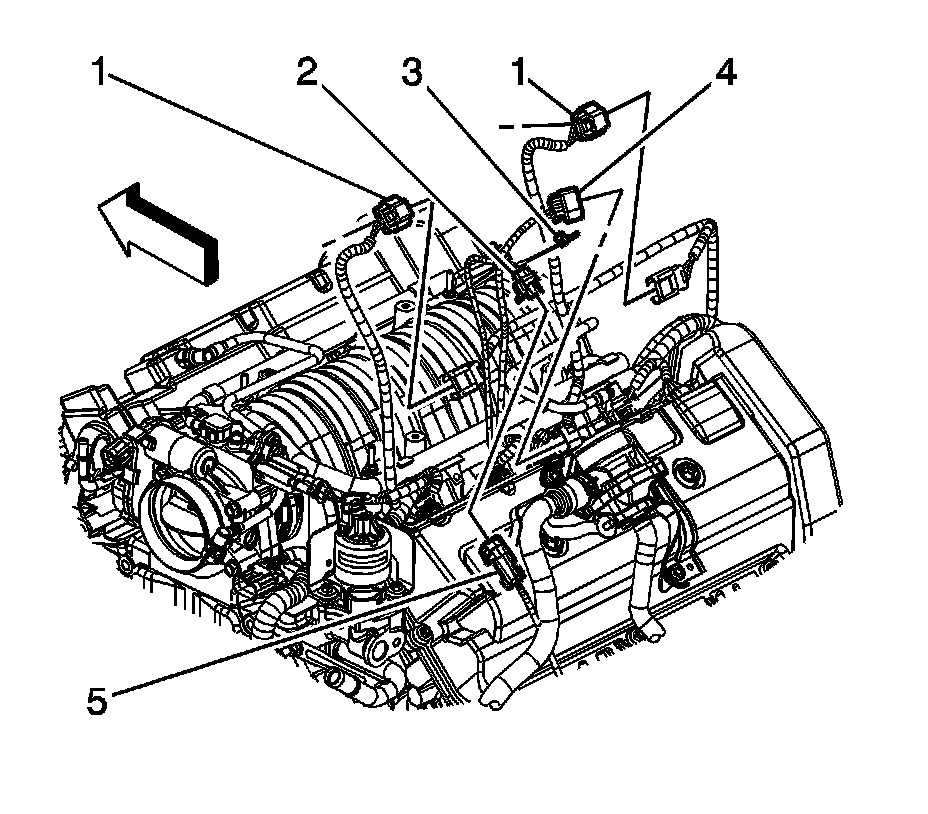 1
2
3
1
4
5