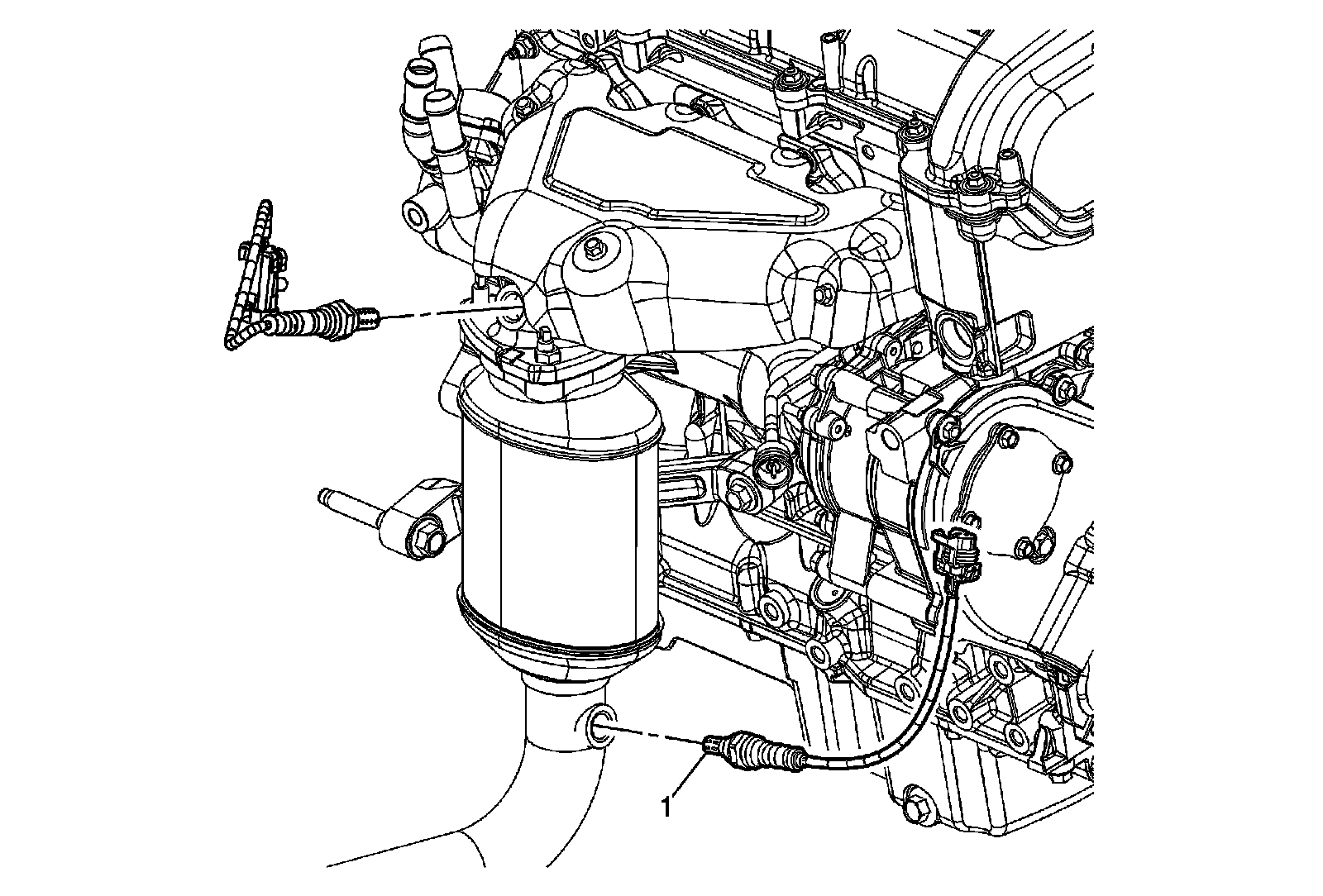 1