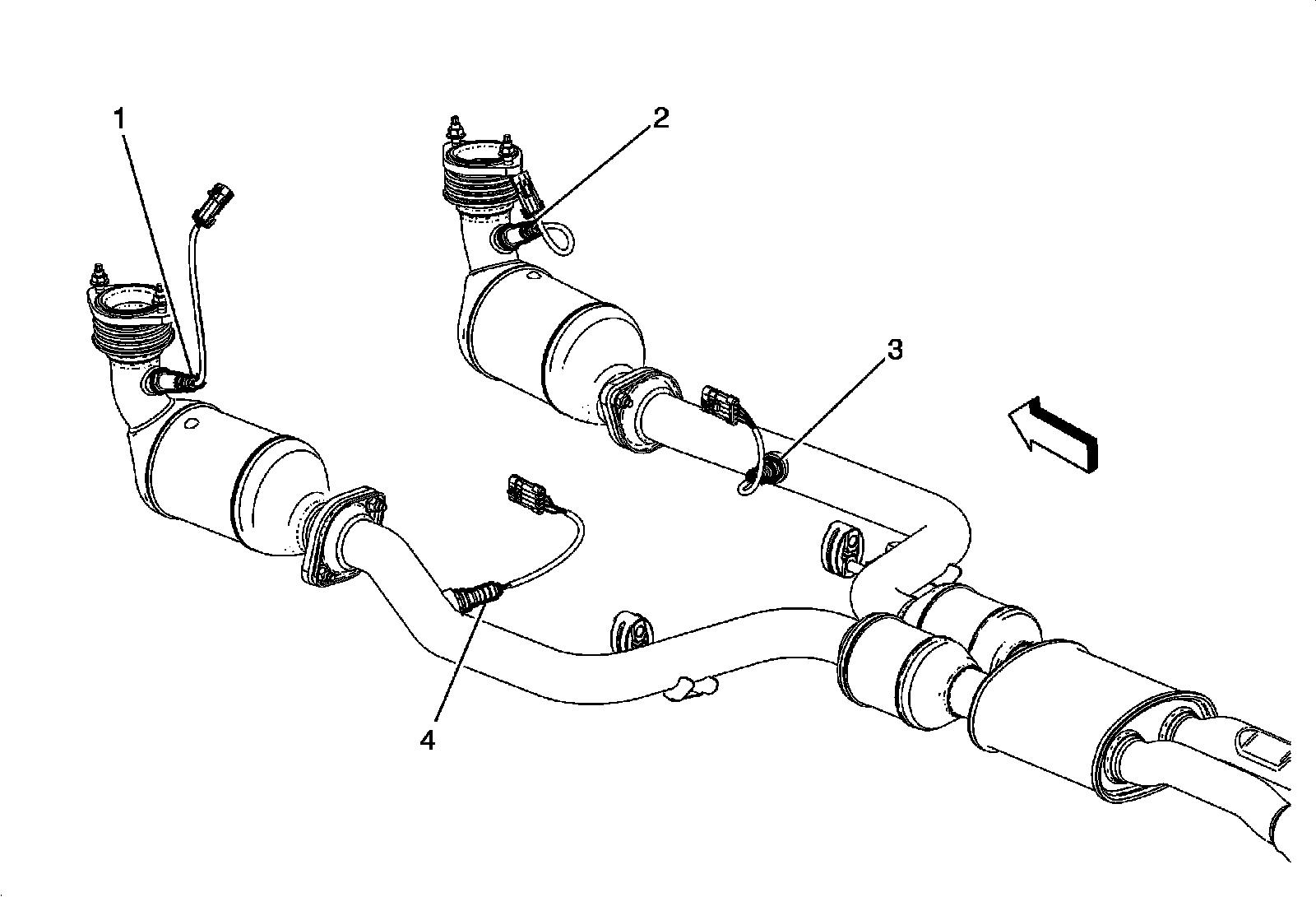 1
2
3
4