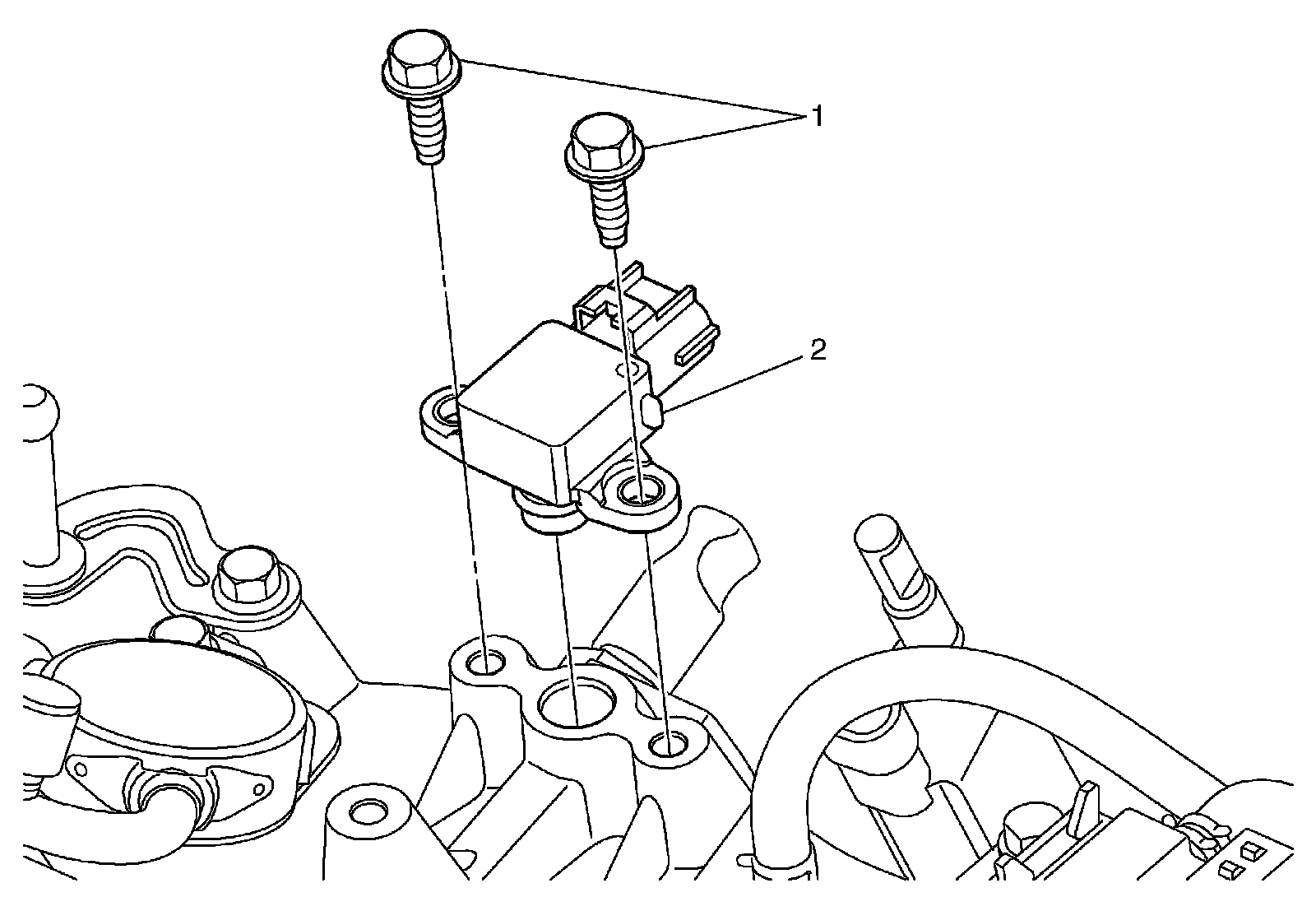 1

2