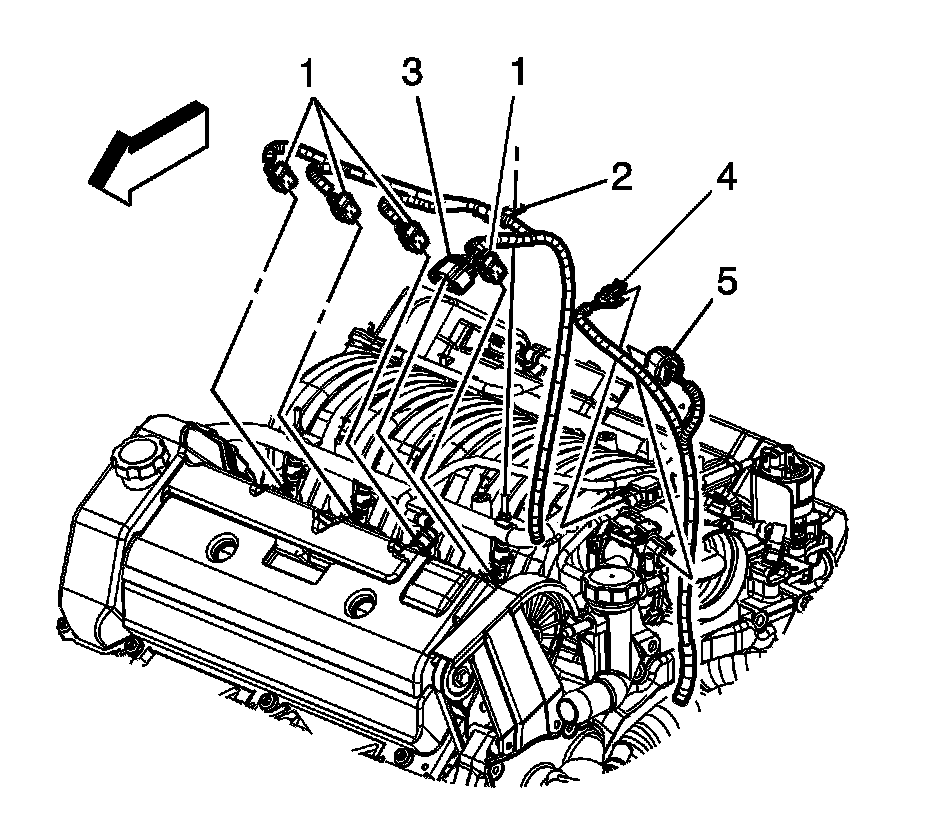 1
3
1
2
4
5