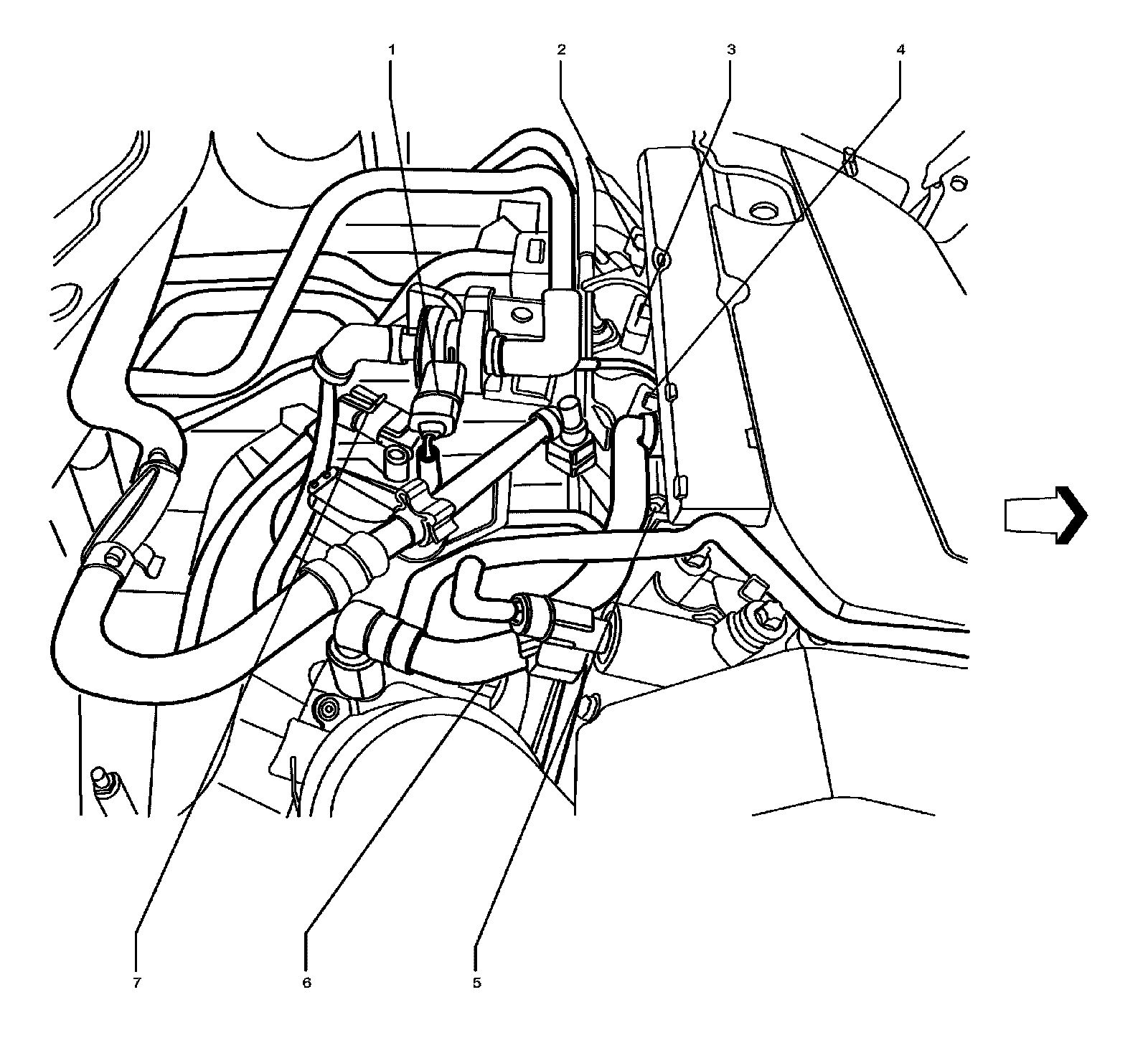 1
2
3
4
7
6
5