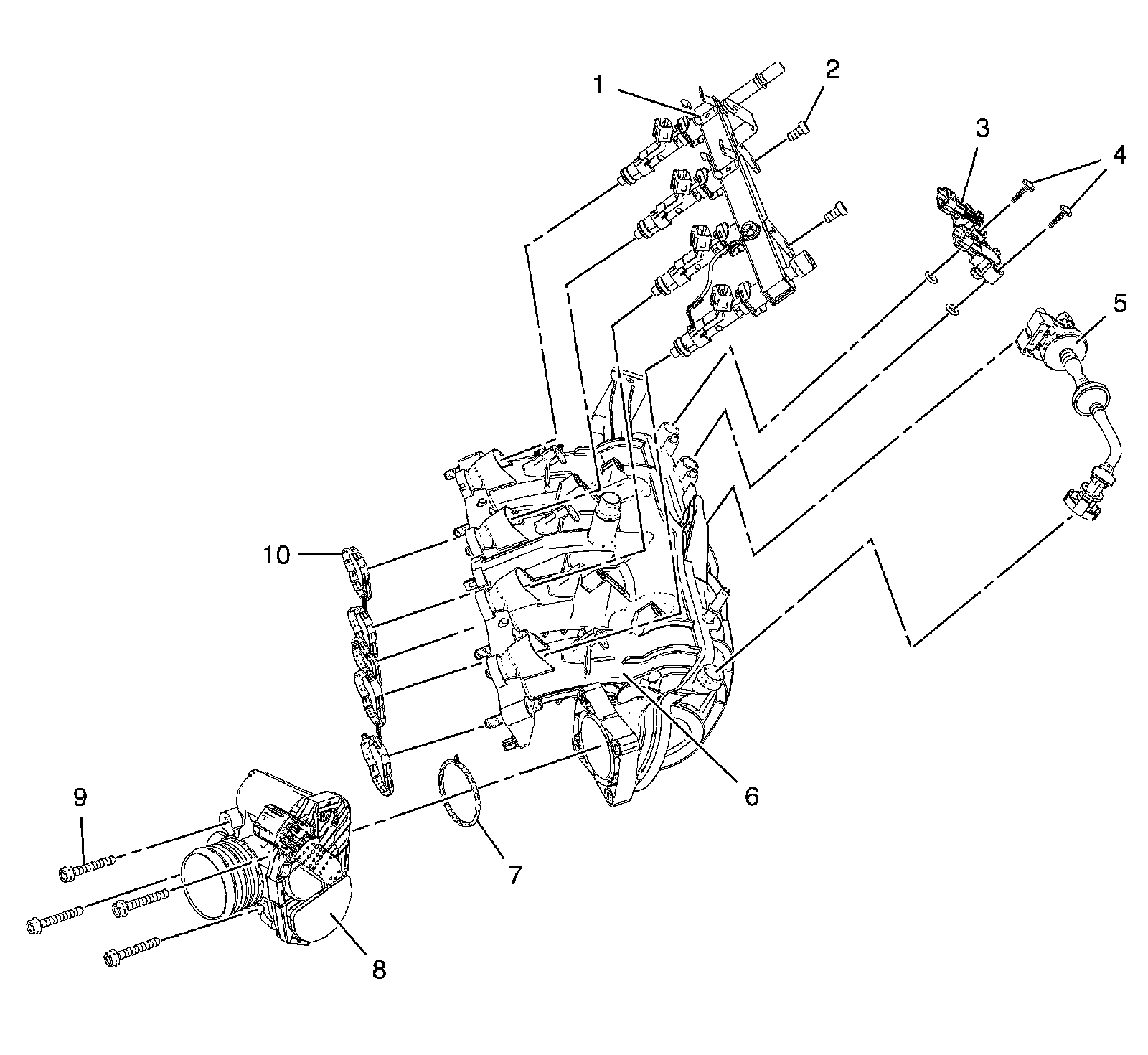 1
2
3
4
5
10
6
9
7
8