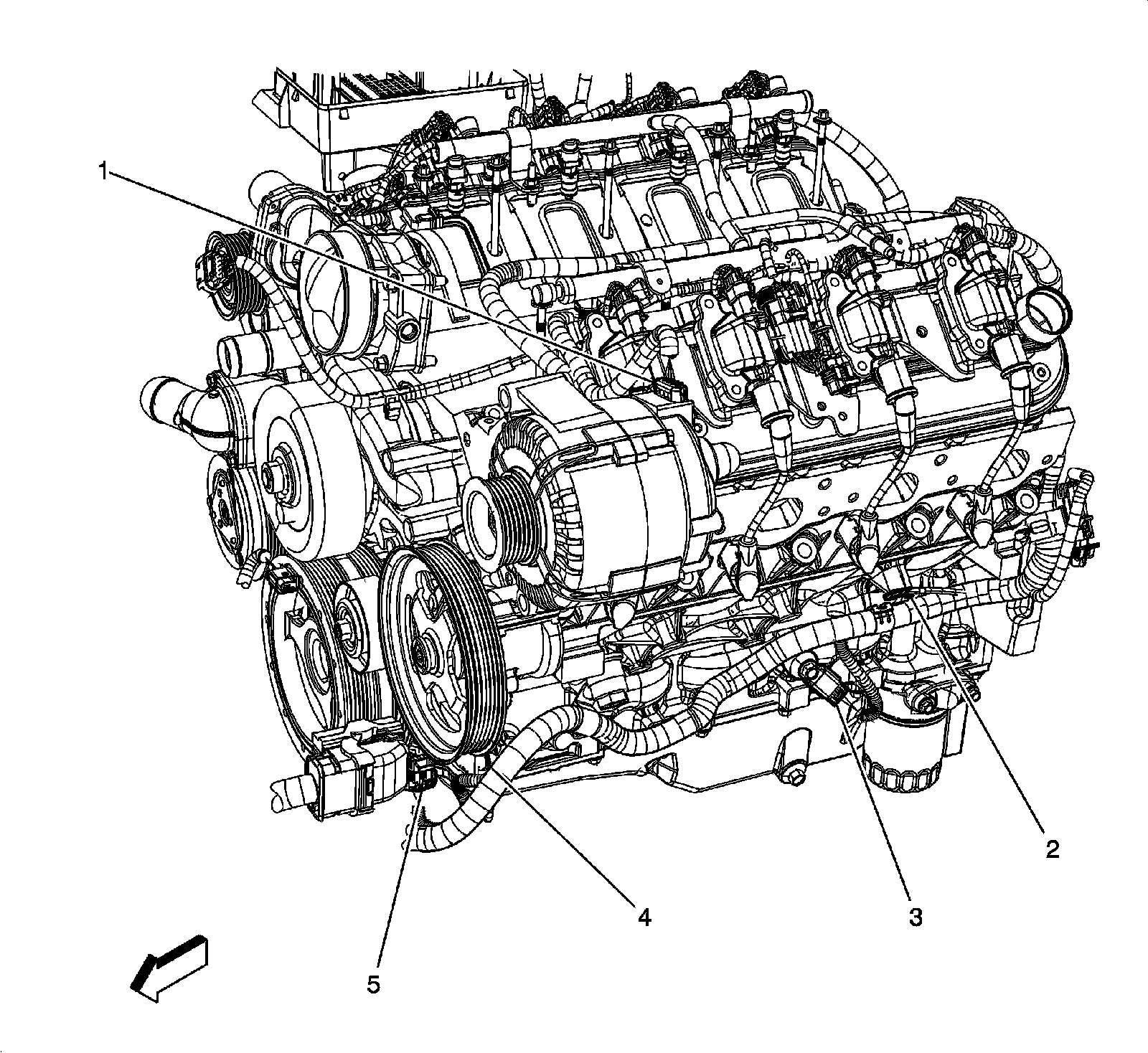 1
2
3
4
5