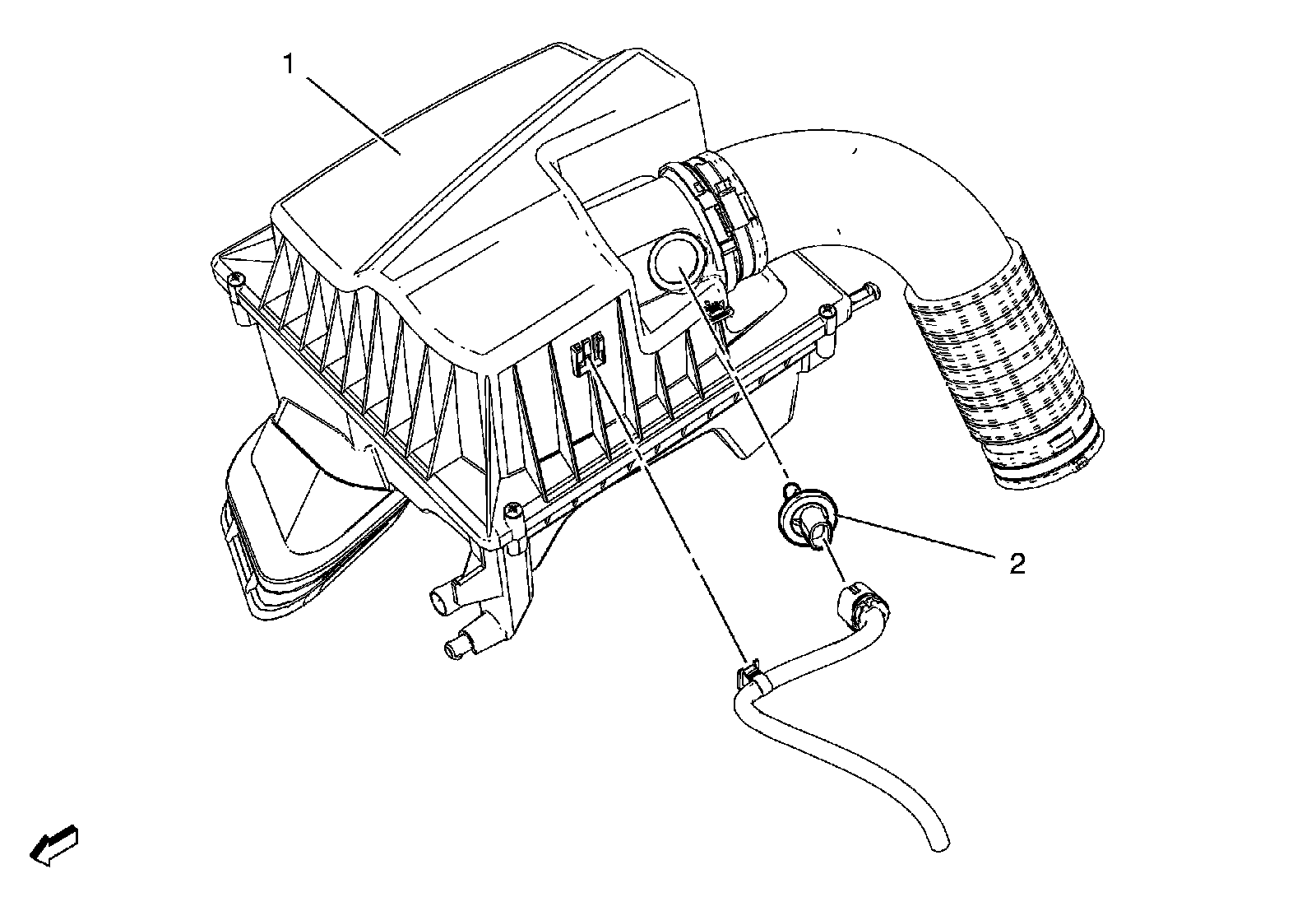 1

2