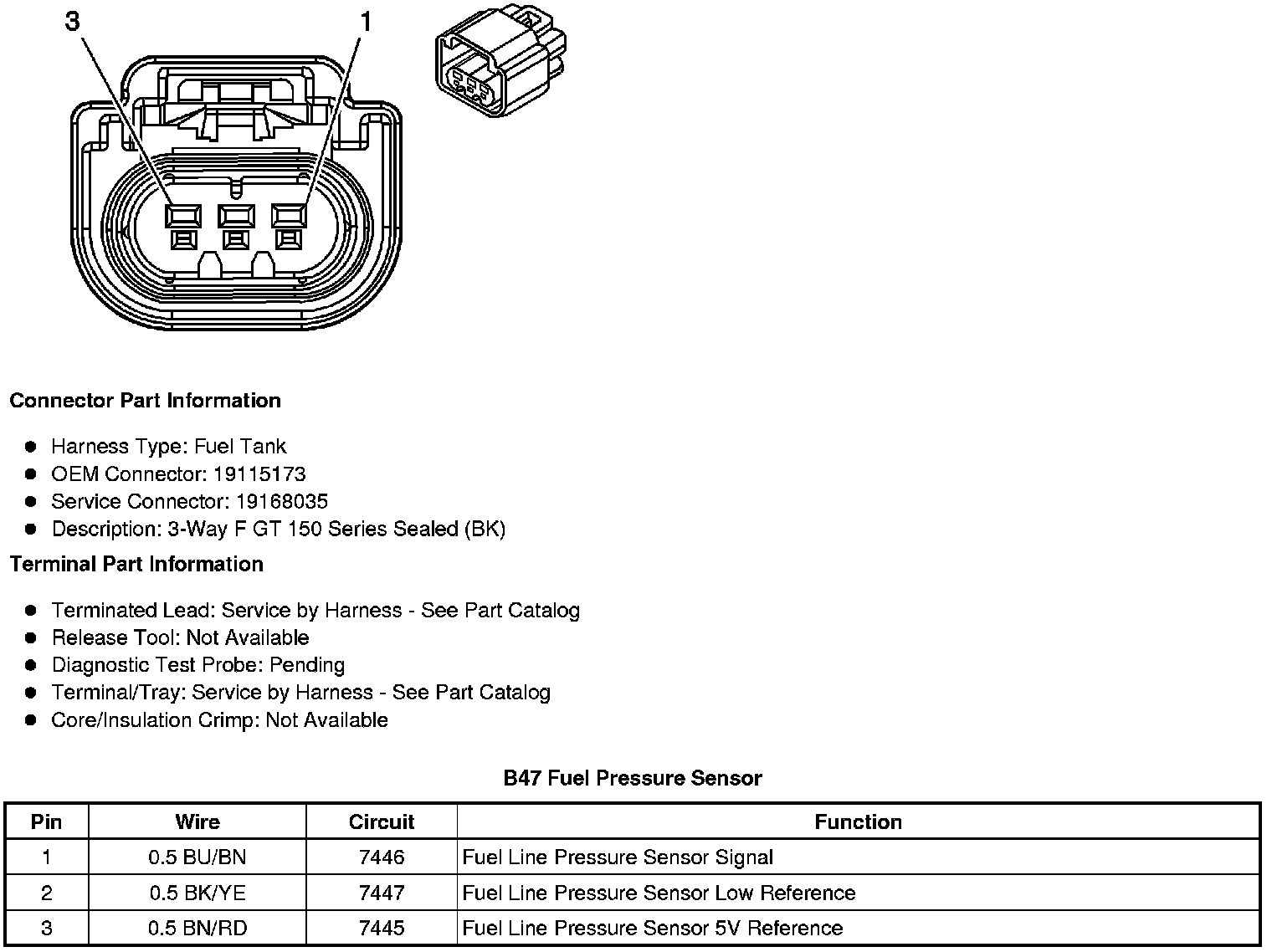 3
1

Connector Part Information

- Harness Type: Fuel Tank
- OEM Connector: 19115173
- Service Connector: 19168035
- Description: 3-Way F GT 150 Series Sealed (BK)

Terminal Part Information

- Terminated Lead: Service by Harness - See Part Catalog
- Release Tool: Not Available
- Diagnostic Test Probe: Pending
- Terminal/Tray: Service by Harness - See Part Catalog
- Core/Insulation Crimp: Not Available

B47 Fuel Pressure Sensor

| Pin | Wire | Circuit | Function |
|---|---|---|---|
| 1 | 0.5 BU/BN | 7446 | Fuel Line Pressure Sensor Signal |
| 2 | 0.5 BK/YE | 7447 | Fuel Line Pressure Sensor Low Reference |
| 3 | 0.5 BN/RD | 7445 | Fuel Line Pressure Sensor 5V Reference |