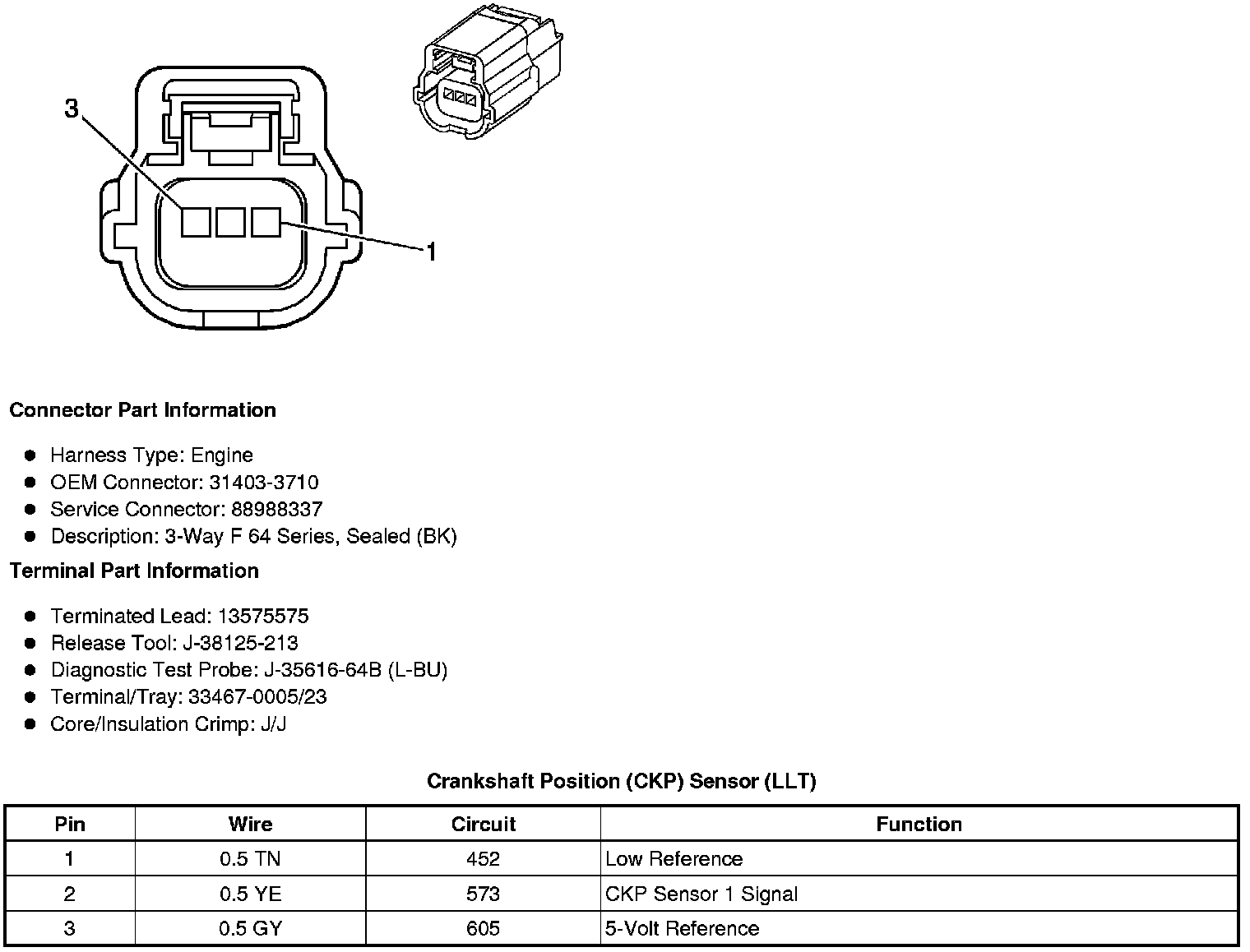 3

1

Connector Part Information

- Harness Type: Engine
- OEM Connector: 31403-3710
- Service Connector: 88988337
- Description: 3-Way F 64 Series, Sealed (BK)

Terminal Part Information

- Terminated Lead: 13575575
- Release Tool: J-38125-213
- Diagnostic Test Probe: J-35616-64B (L-BU)
- Terminal/Tray: 33467-0005/23
- Core/Insulation Crimp: J/J

Crankshaft Position (CKP) Sensor (LLT)

| Pin | Wire | Circuit | Function |
|---|---|---|---|
| 1 | 0.5 TN | 452 | Low Reference |
| 2 | 0.5 YE | 573 | CKP Sensor 1 Signal |
| 3 | 0.5 GY | 605 | 5-Volt Reference |