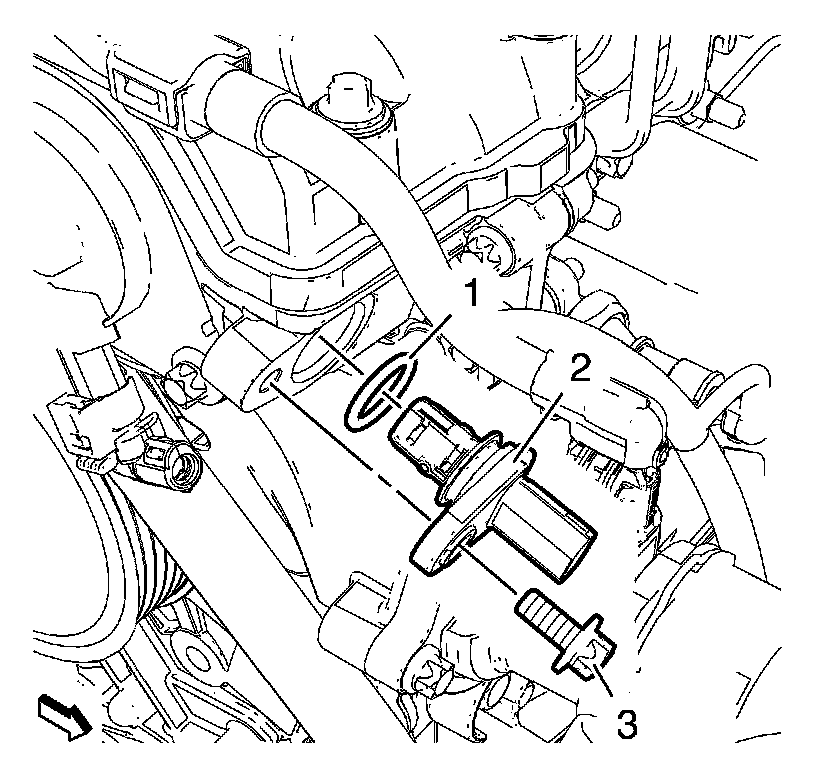 1
2
3