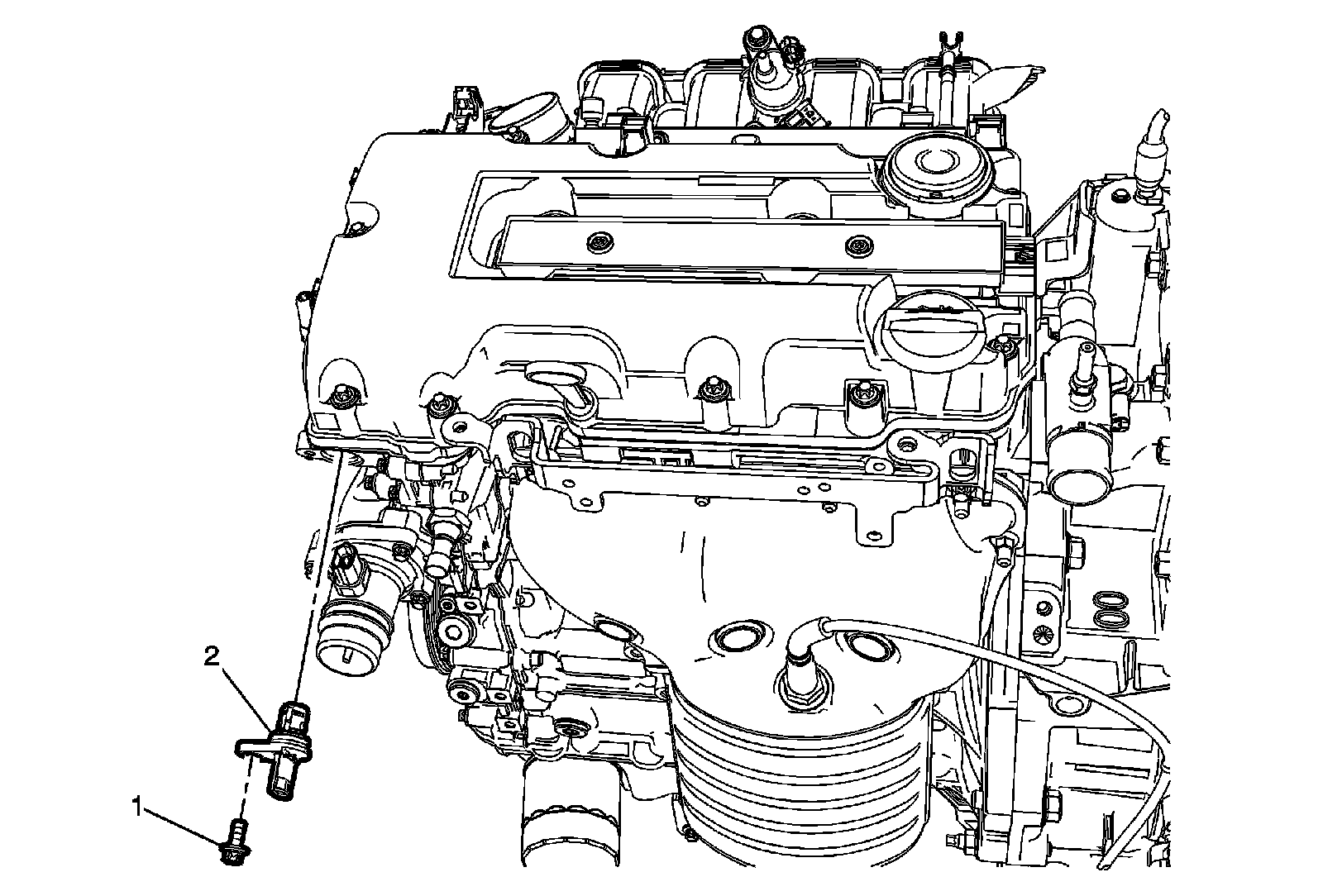 2

1