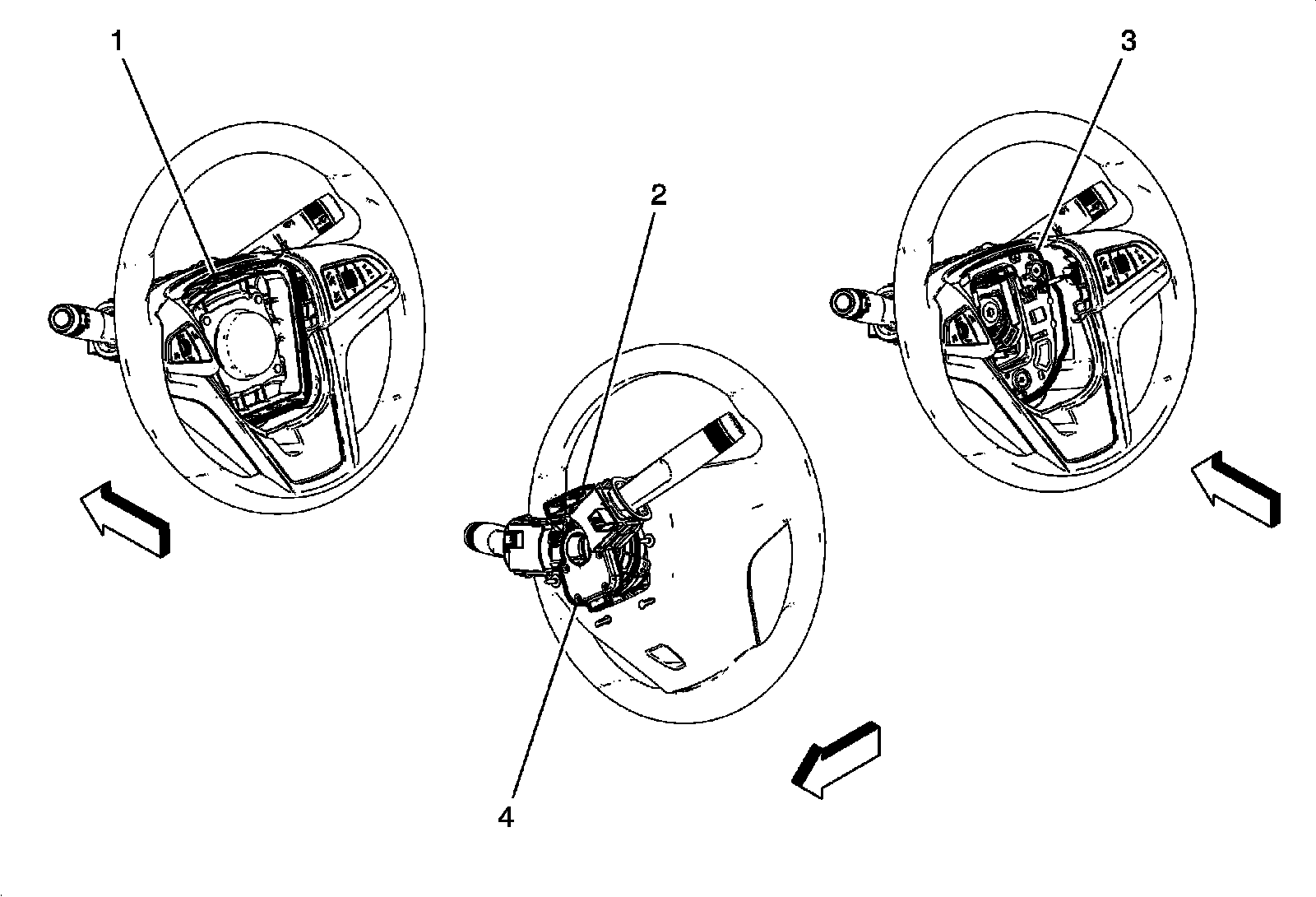 1
2
3
4