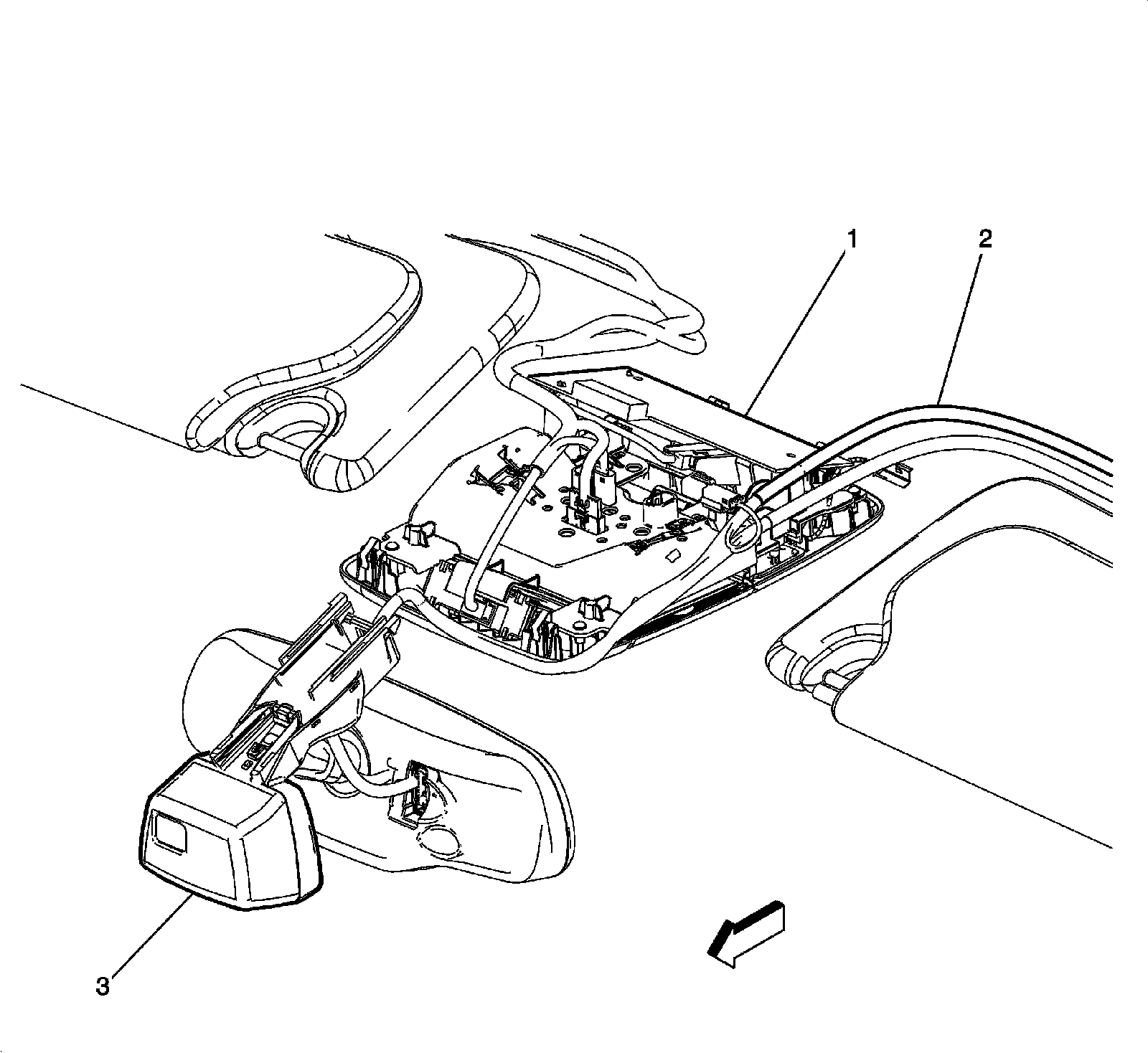 1
2
3