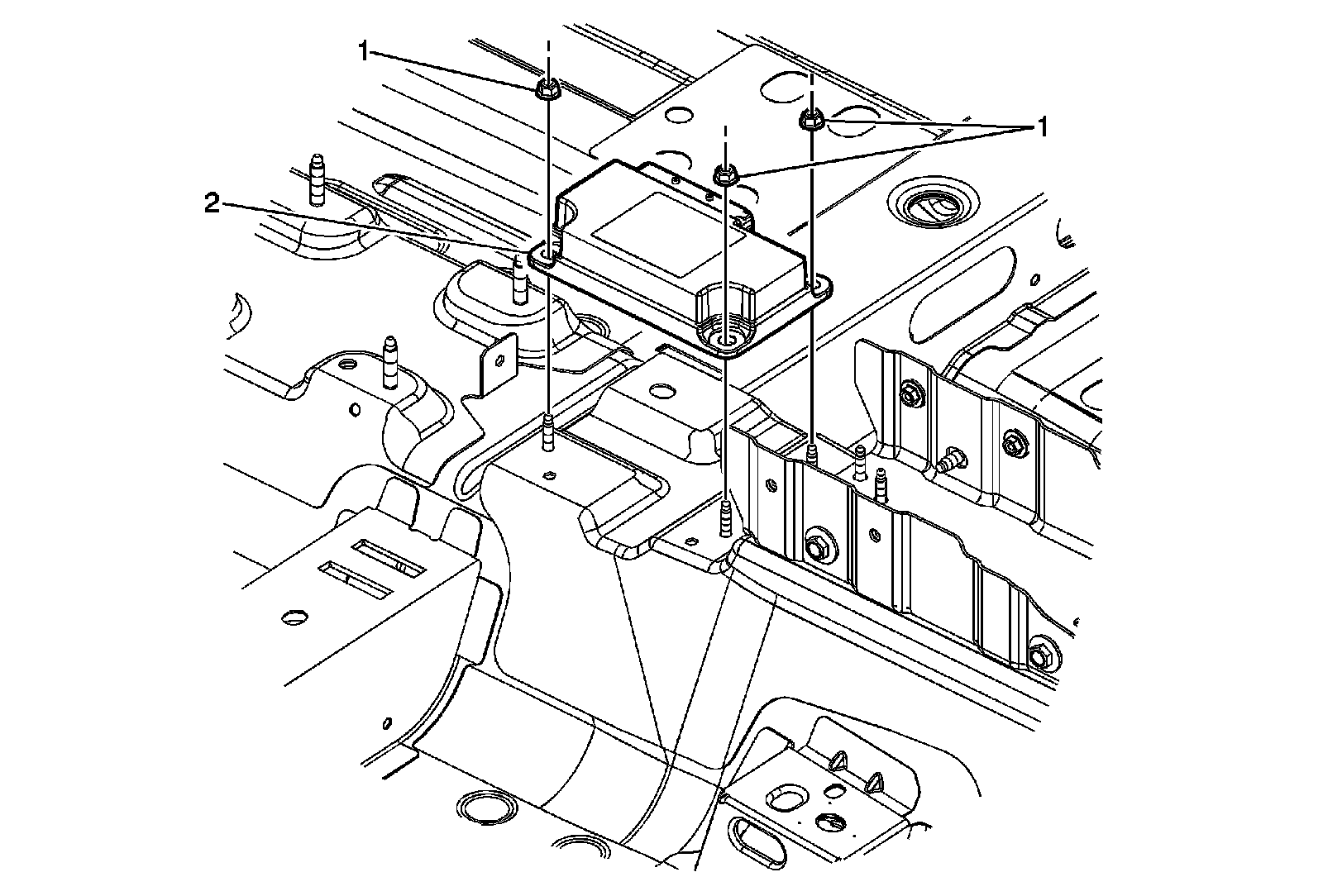 1
1
2