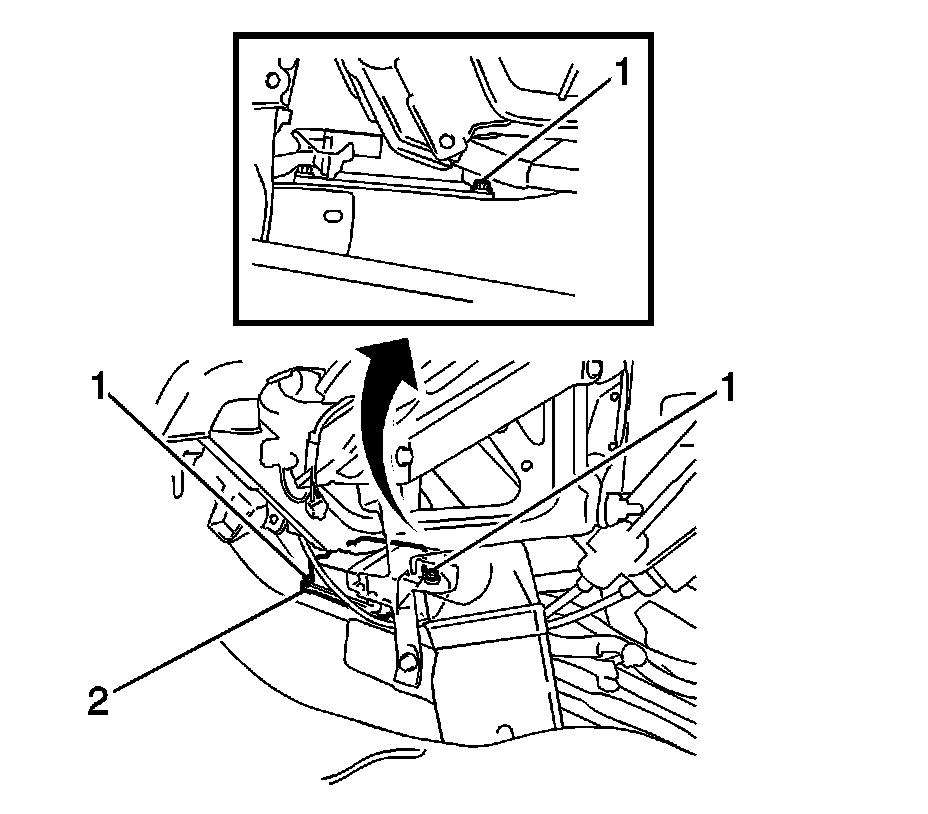 1

1

1

2