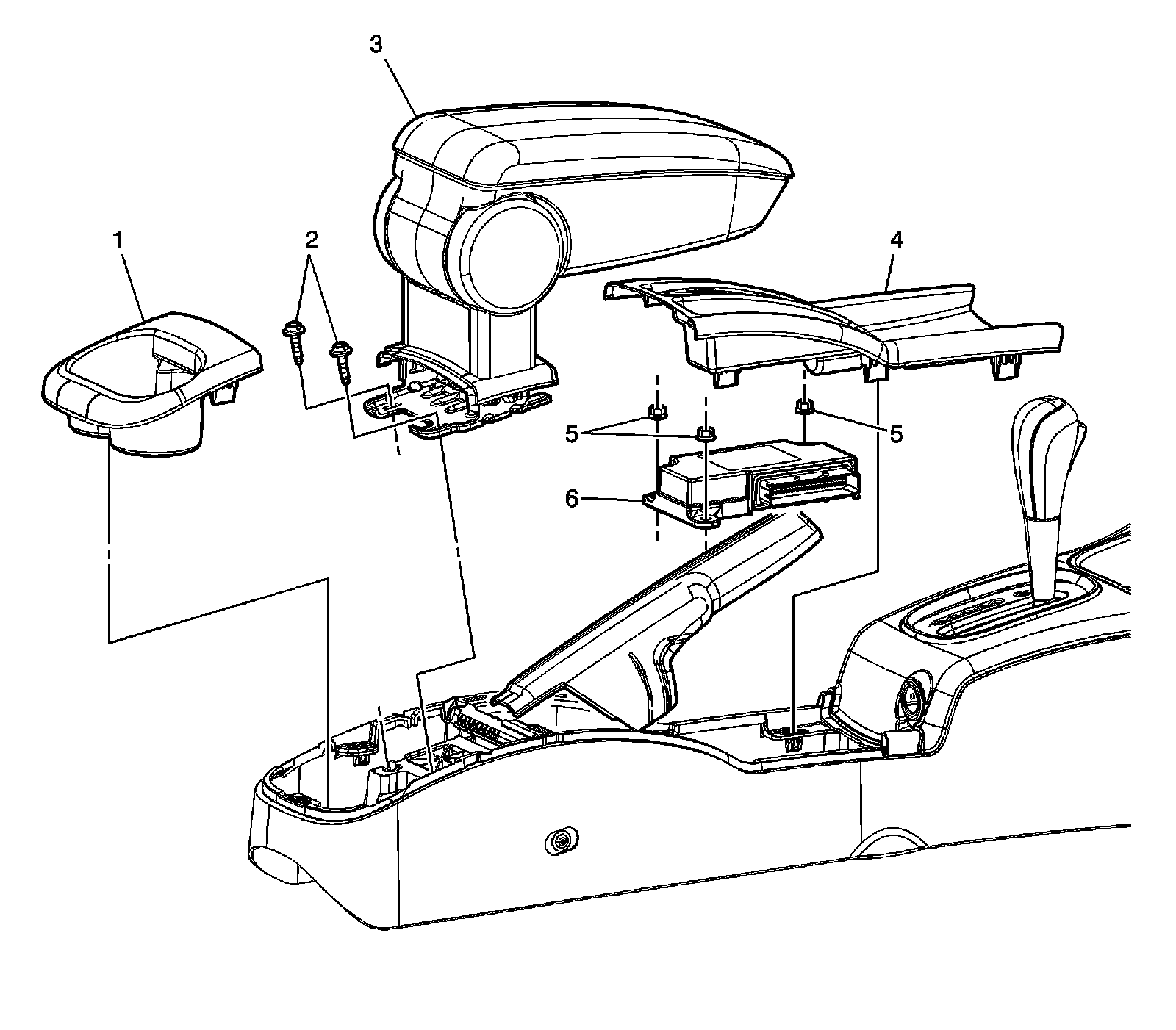 3

1

2

4

5

5

6