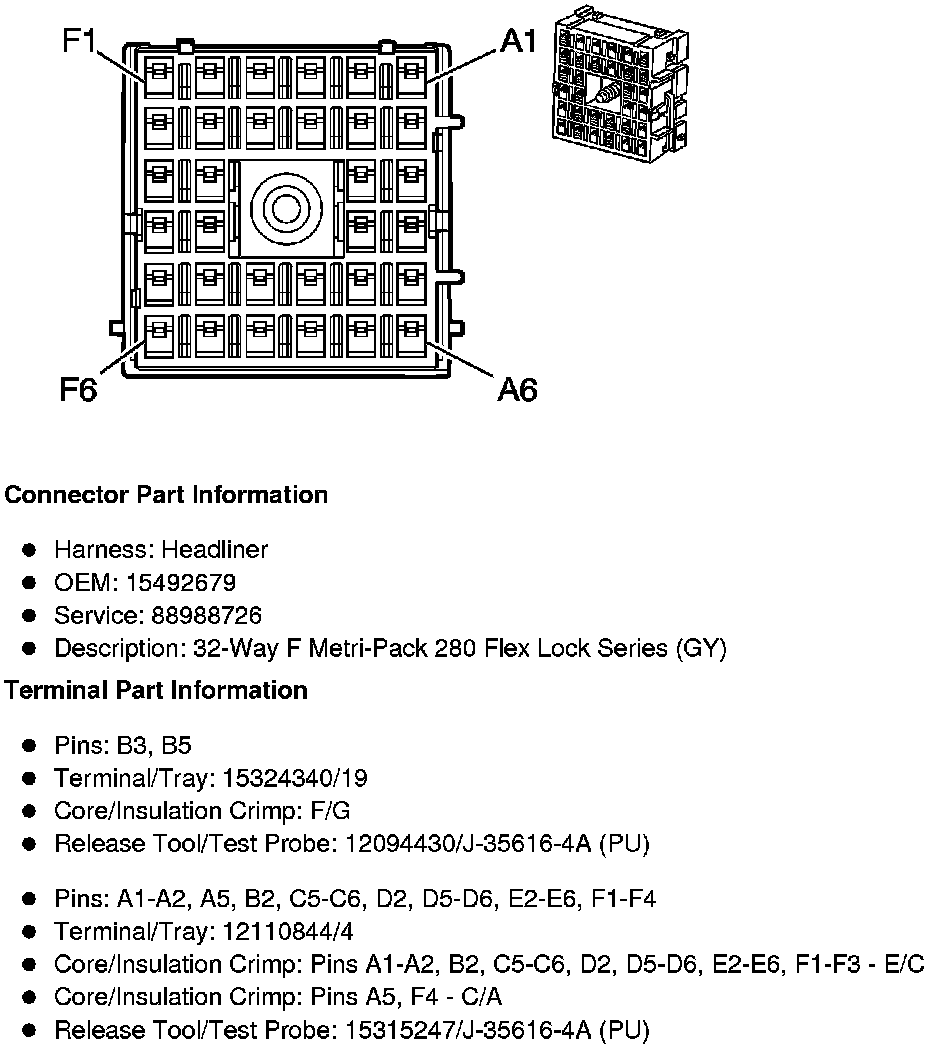 F1
A1
F6
A6

**Connector Part Information**

- Harness: Headliner
- OEM: 15492679
- Service: 88988726
- Description: 32-Way F Metri-Pack 280 Flex Lock Series (GY)

**Terminal Part Information**

- Pins: B3, B5
- Terminal/Tray: 15324340/19
- Core/Insulation Crimp: F/G
- Release Tool/Test Probe: 12094430/J-35616-4A (PU)

- Pins: A1-A2, A5, B2, C5-C6, D2, D5-D6, E2-E6, F1-F4
- Terminal/Tray: 12110844/4
- Core/Insulation Crimp: Pins A1-A2, B2, C5-C6, D2, D5-D6, E2-E6, F1-F3 - E/C
- Core/Insulation Crimp: Pins A5, F4 - C/A
- Release Tool/Test Probe: 15315247/J-35616-4A (PU)