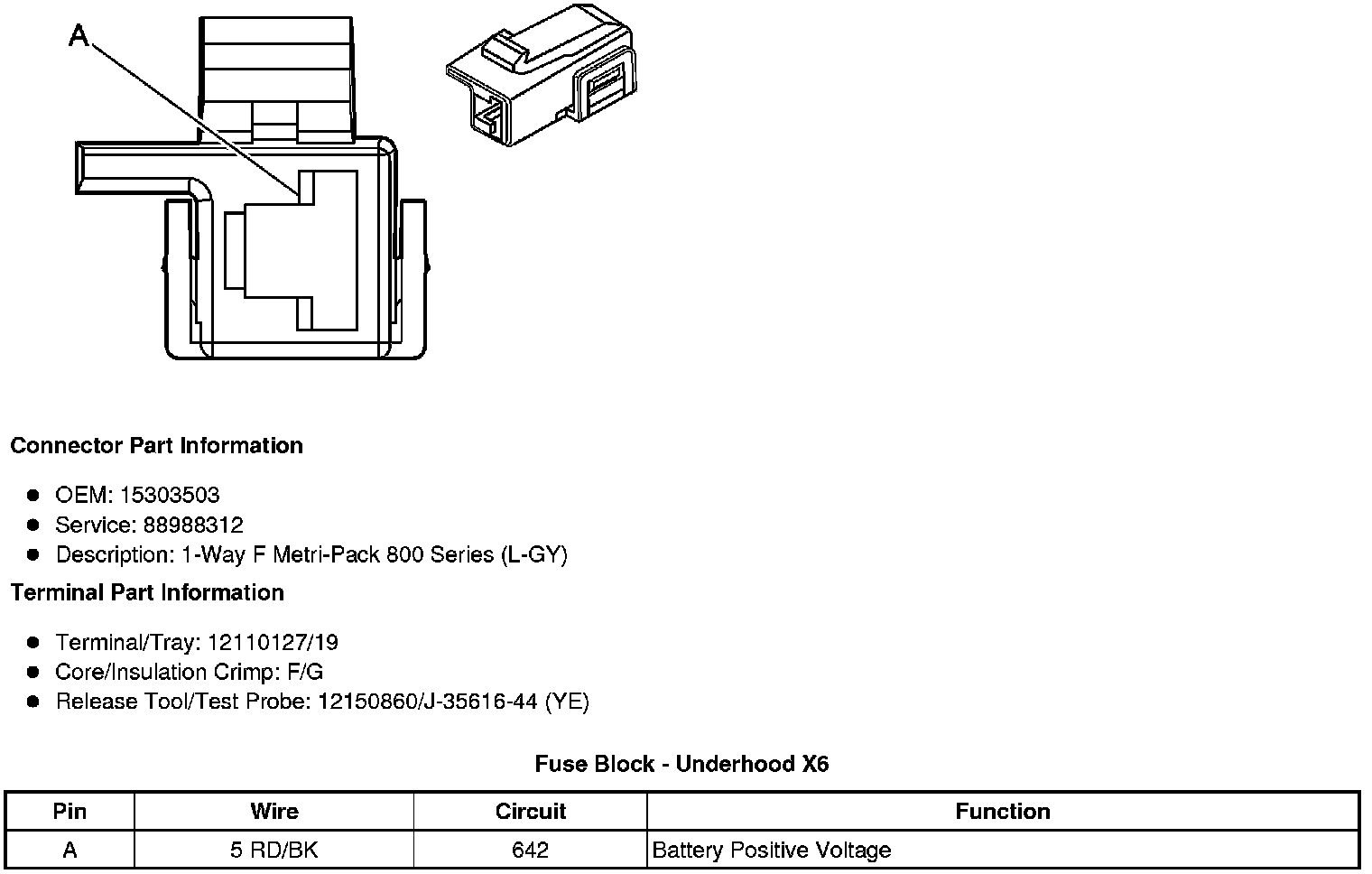 A

Connector Part Information

- OEM: 15303503
- Service: 88988312
- Description: 1-Way F Metri-Pack 800 Series (L-GY)

Terminal Part Information

- Terminal/Tray: 12110127/19
- Core/Insulation Crimp: F/G
- Release Tool/Test Probe: 12150860/J-35616-44 (YE)

Fuse Block - Underhood X6

| Pin | Wire | Circuit | Function |
|---|---|---|---|
| A | 5 RD/BK | 642 | Battery Positive Voltage |