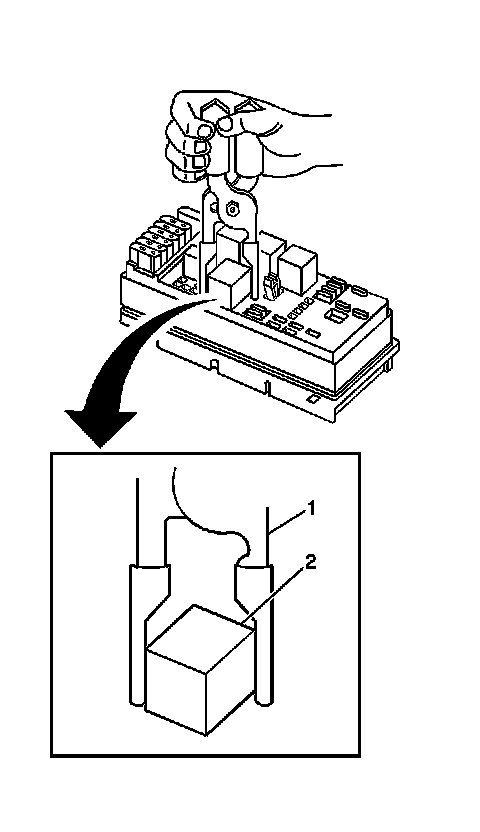 1
2