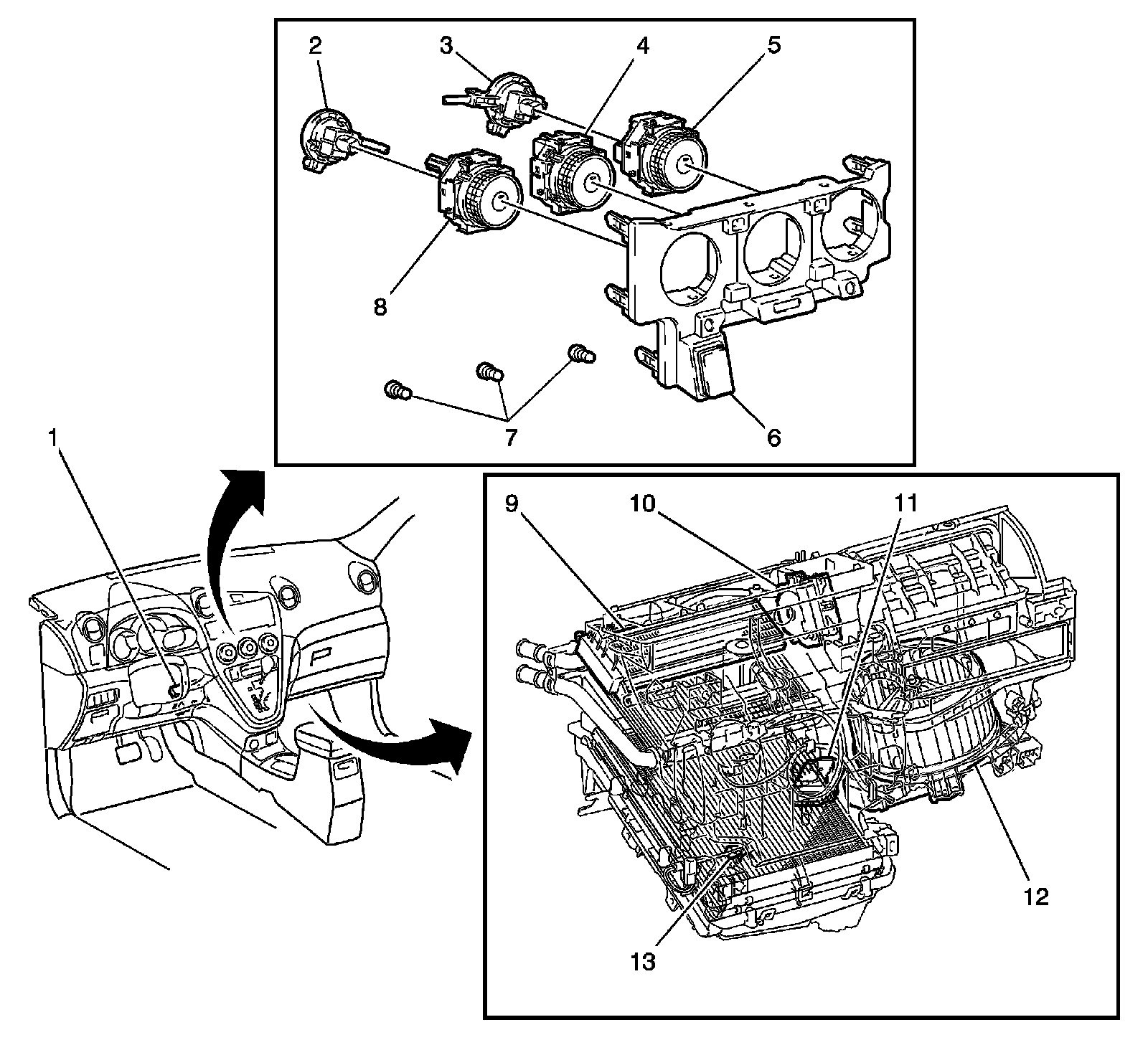 2
3
4
5
8
7
6
1
9
10
11
12
13