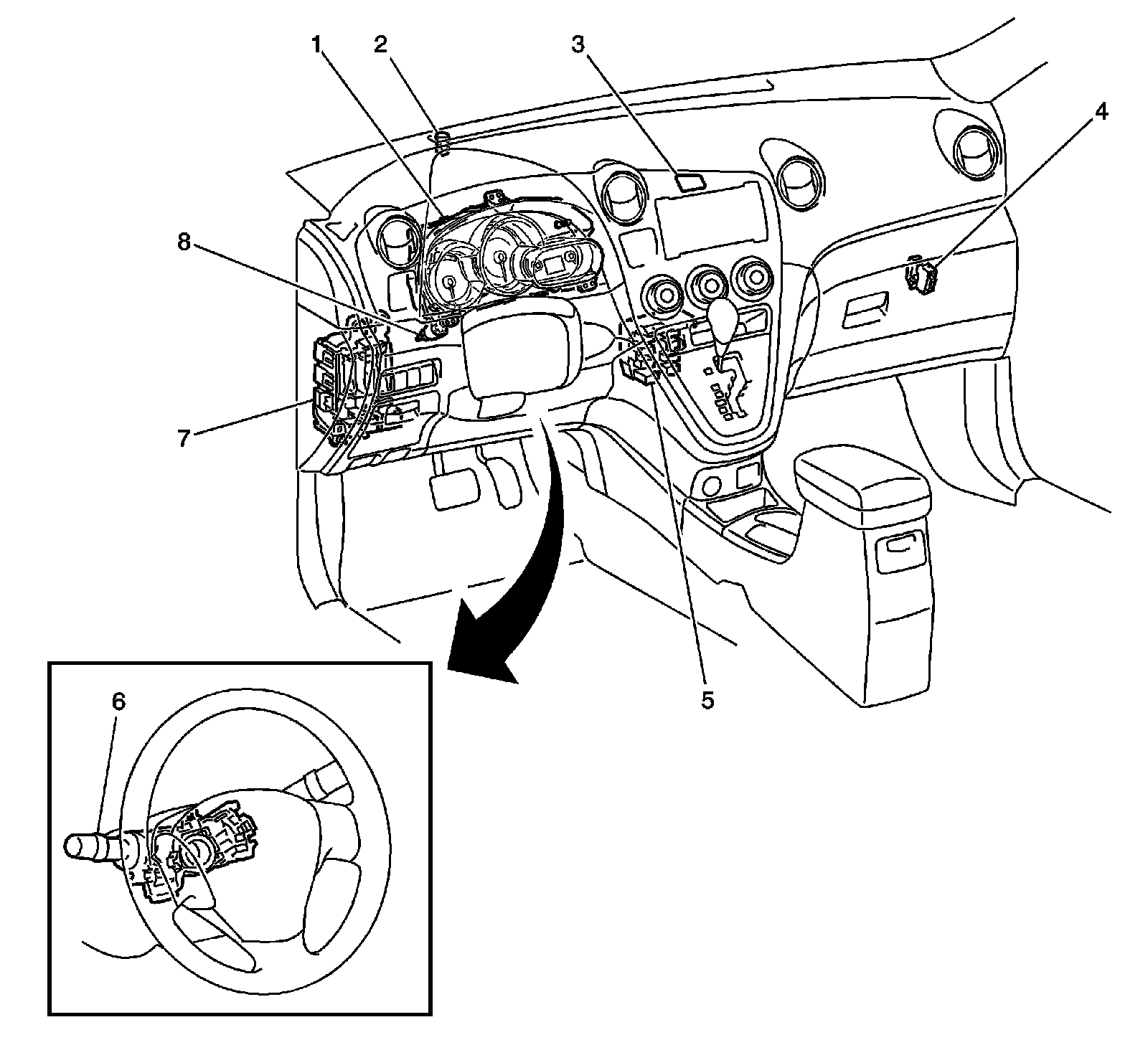 1
2
3
4
8
7
5
6