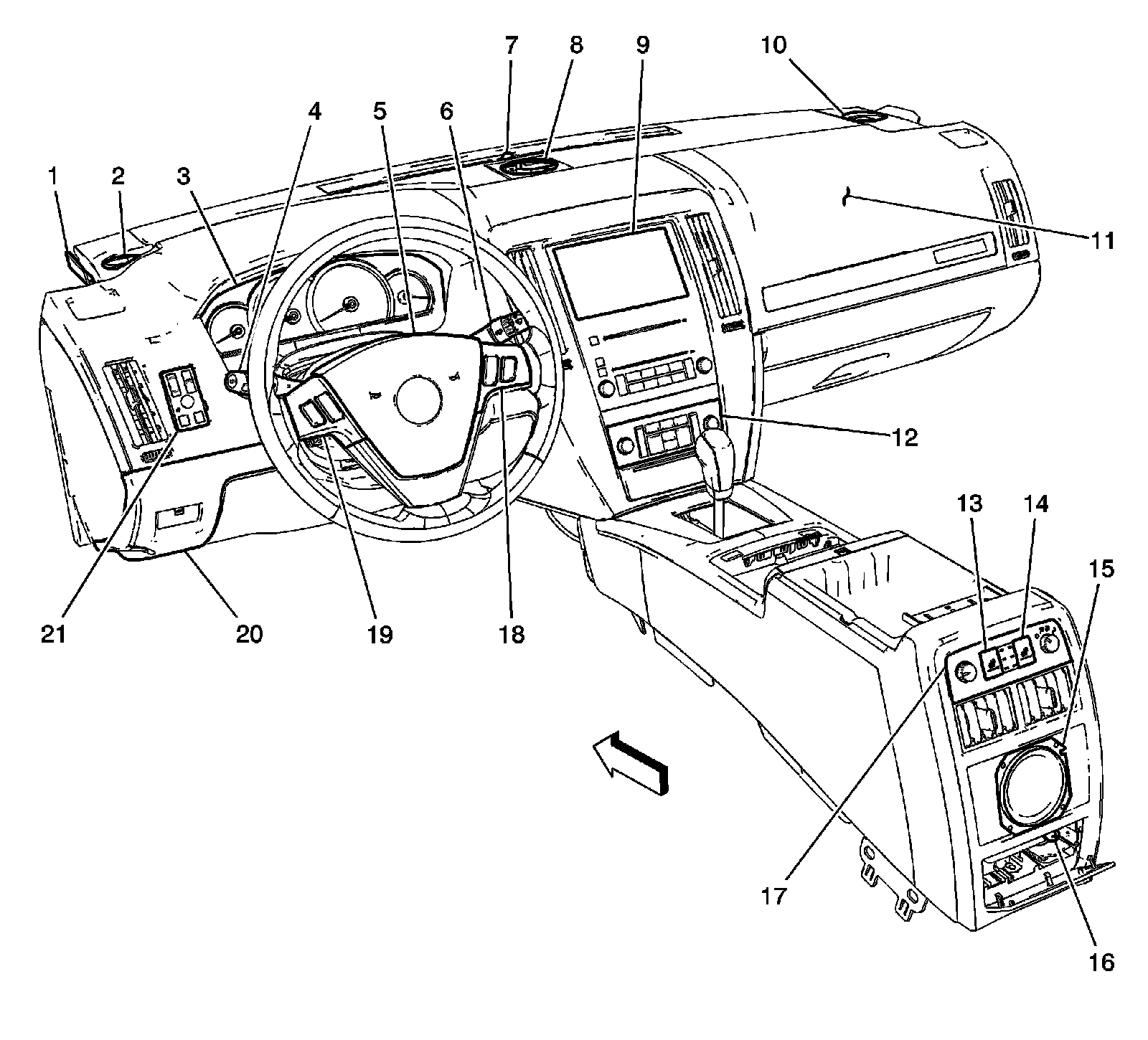 7 8 9 10
4 5 6
1 2 3
11
12
13 14
15
21 20 19 18
17
16