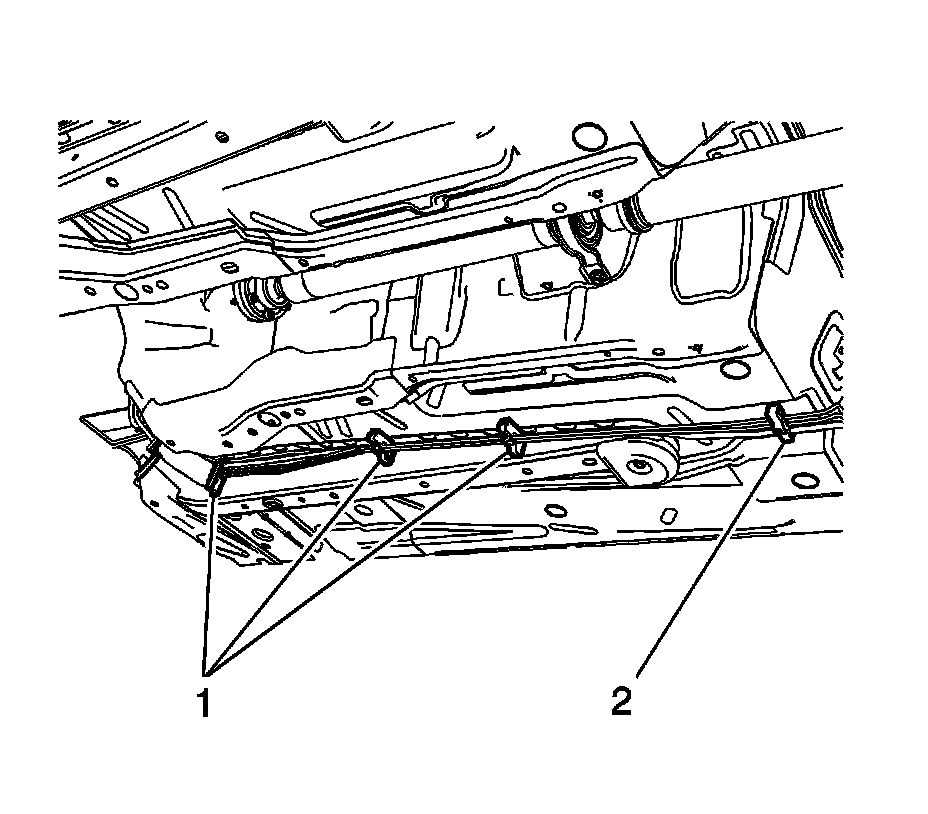 1

2