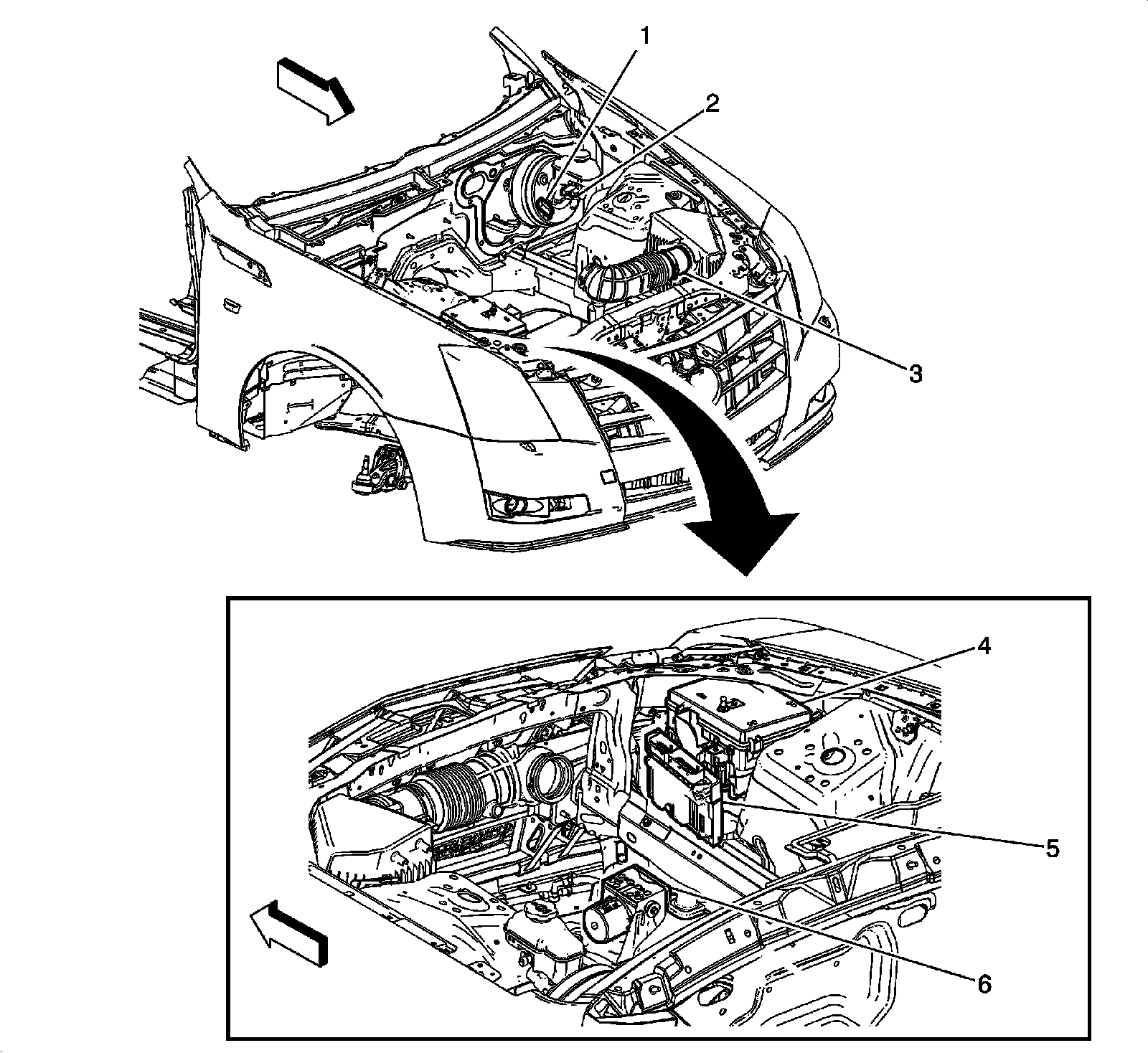 1
2
3
4
5
6