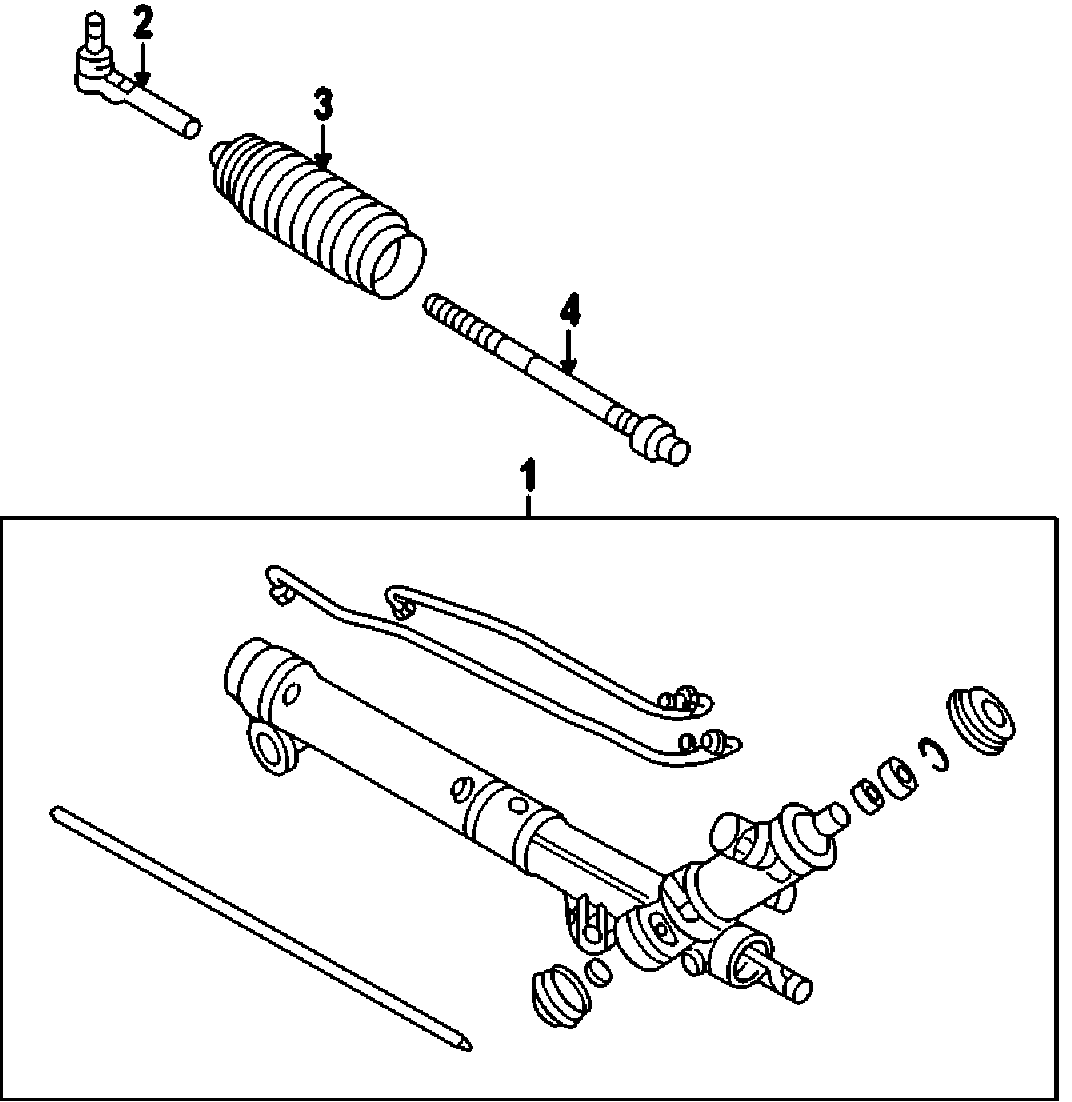 2
3
4
1