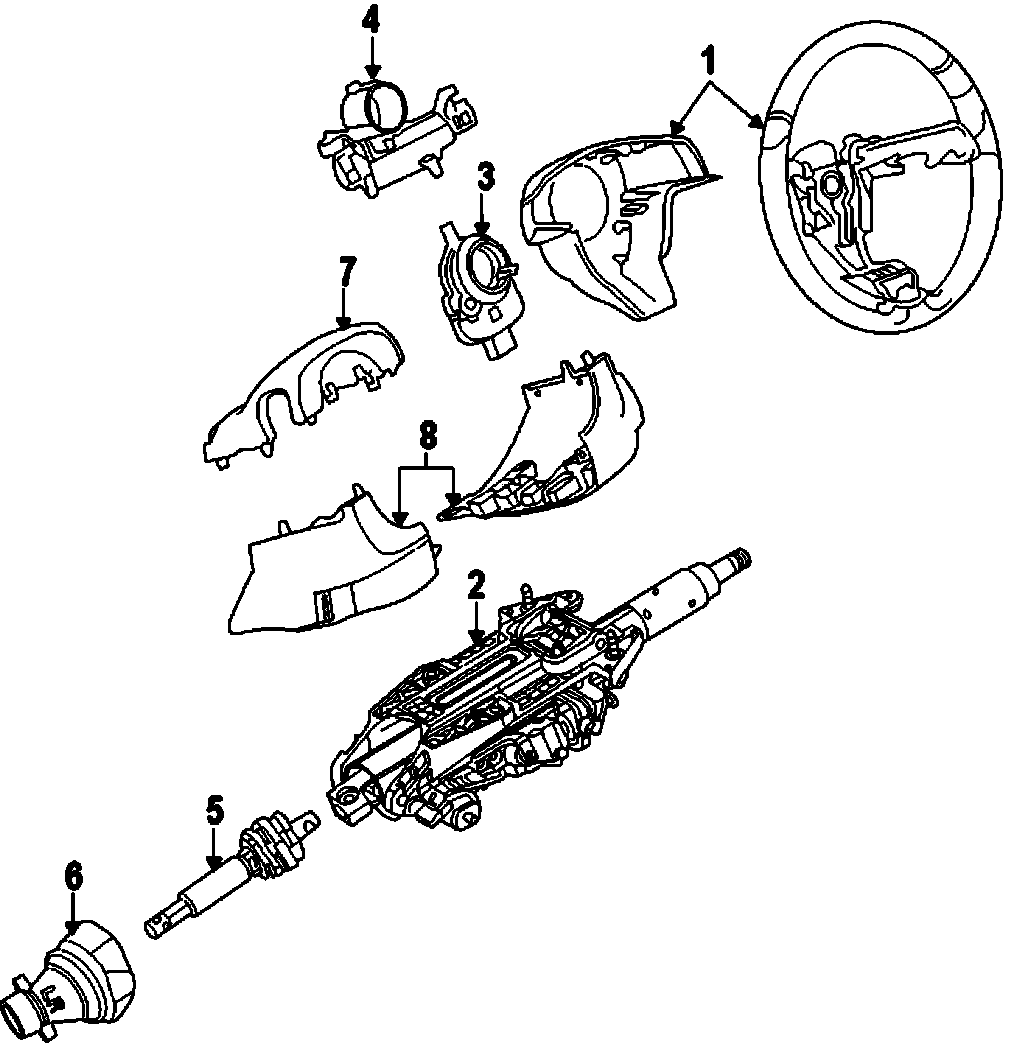 4
1
3
7
8
2
5
6