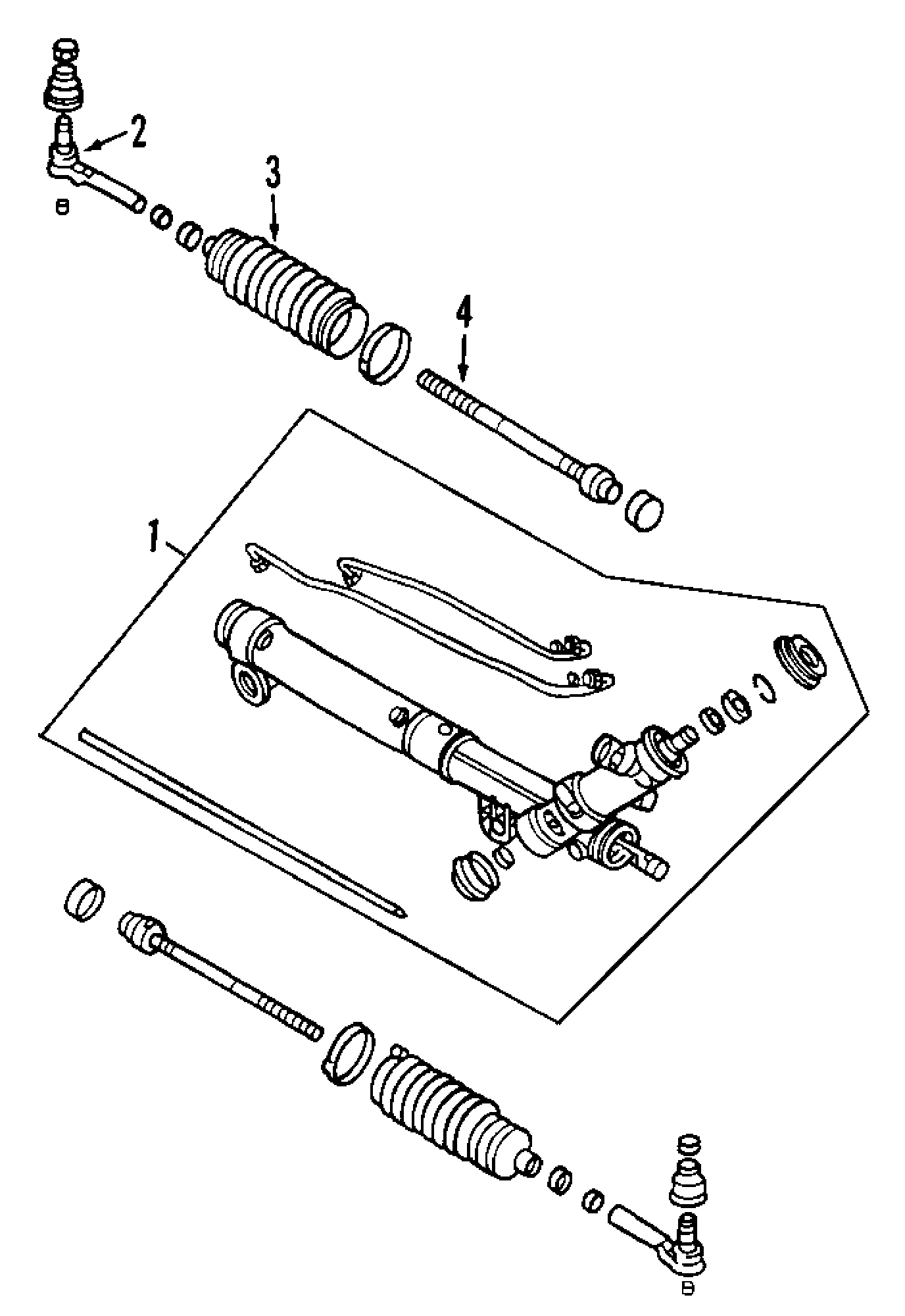 2
3
4
1