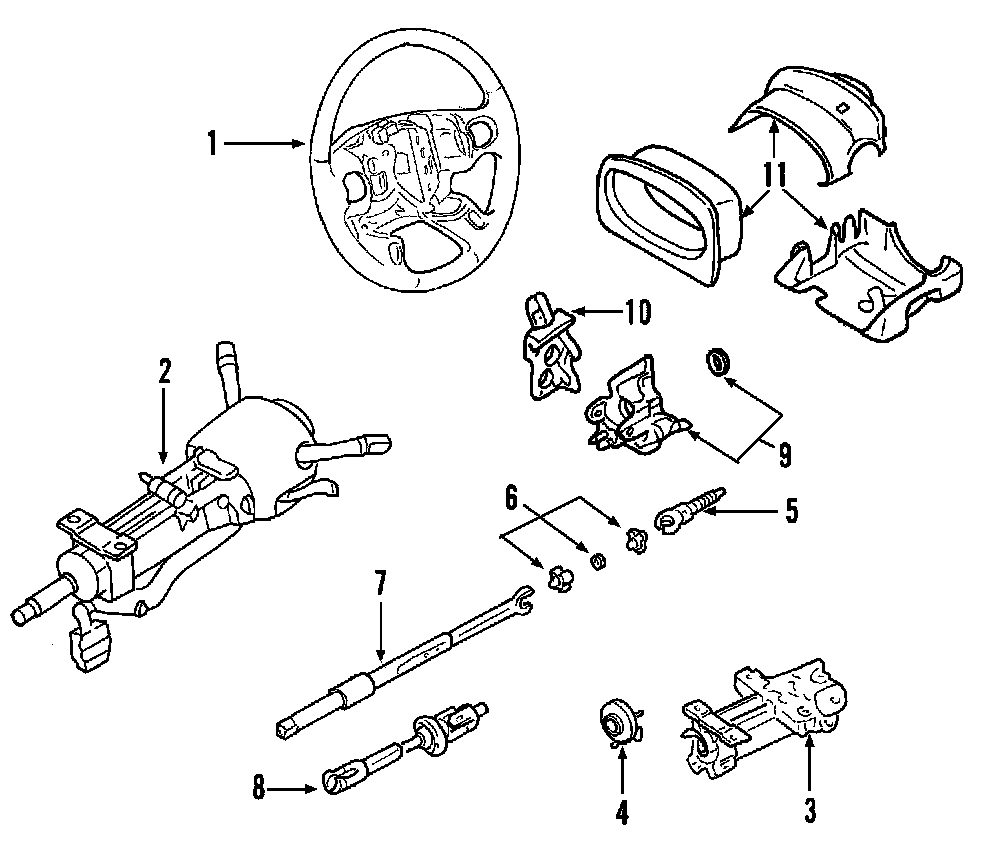 1
11
10
2
9
6
5
7
8
4
3