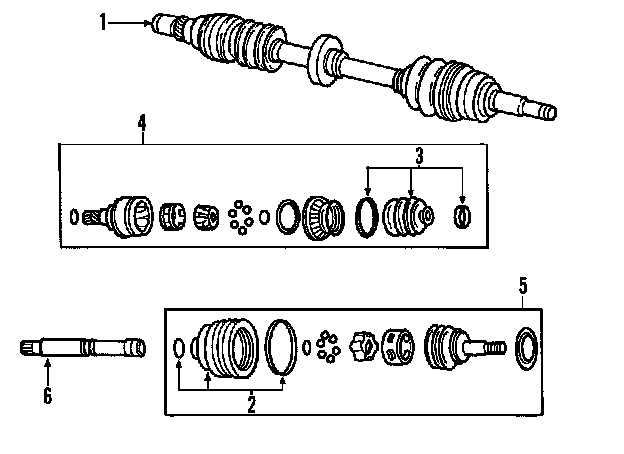 1
4
3
5
6
2