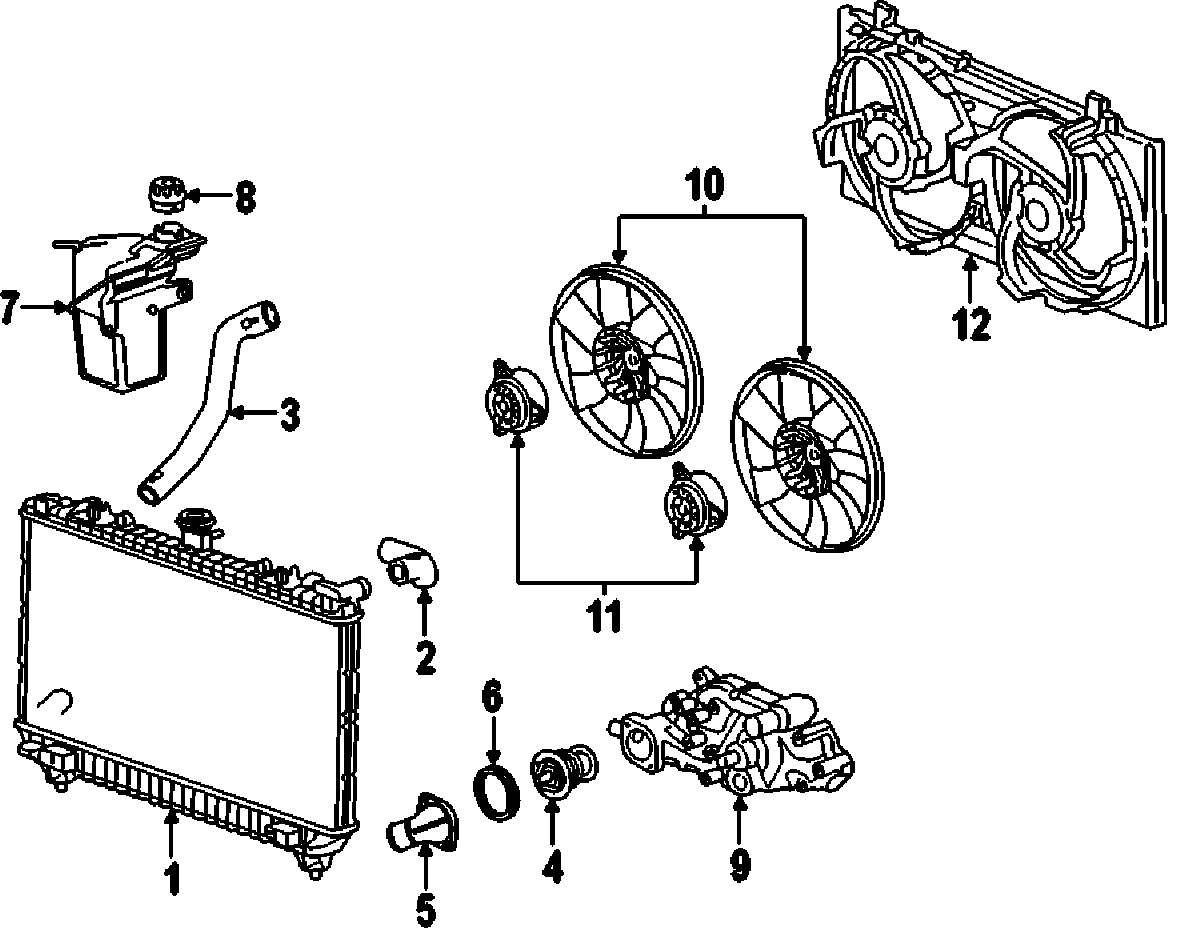 8
7
3
10
12
11
2
6
1
5
4
9