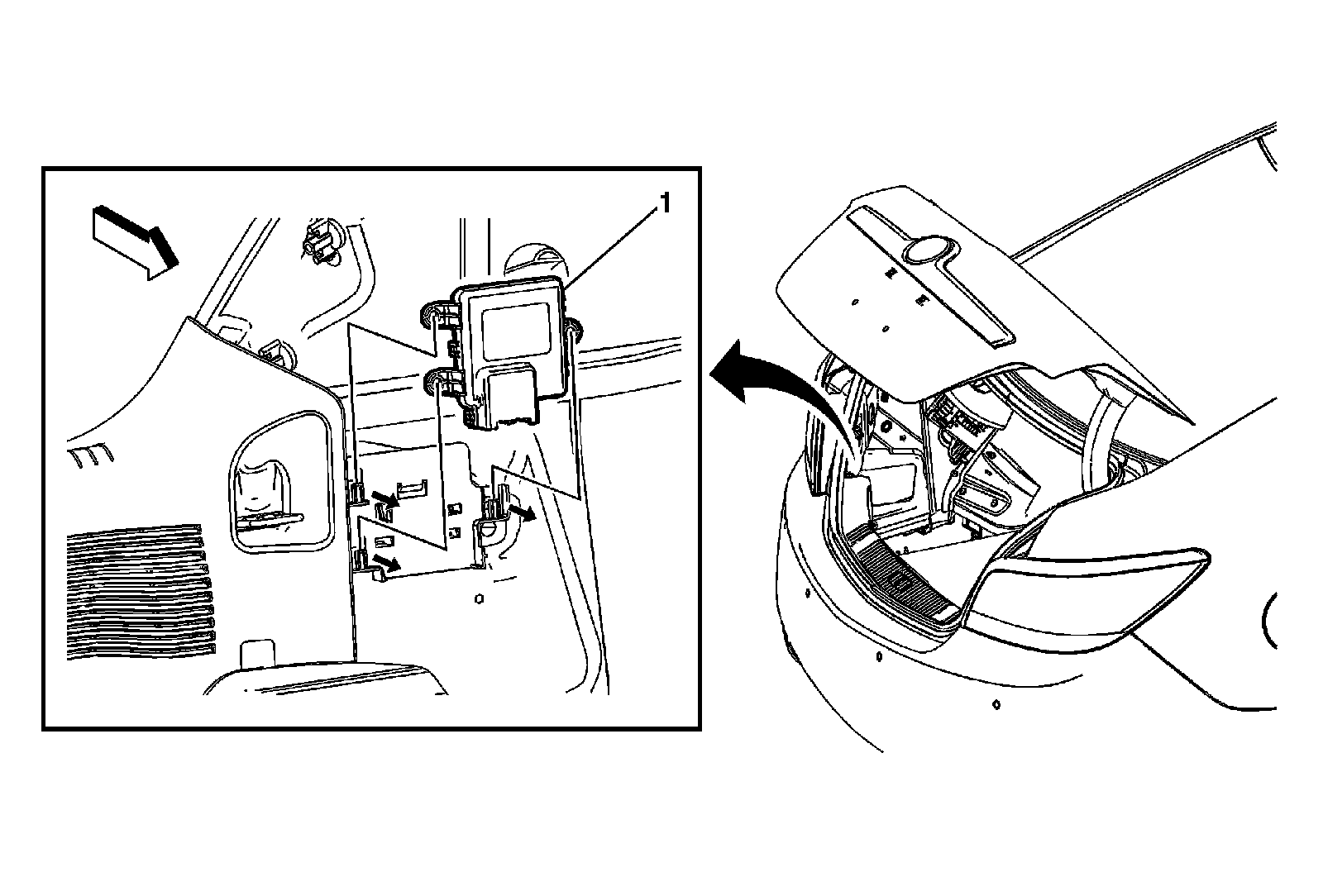 1