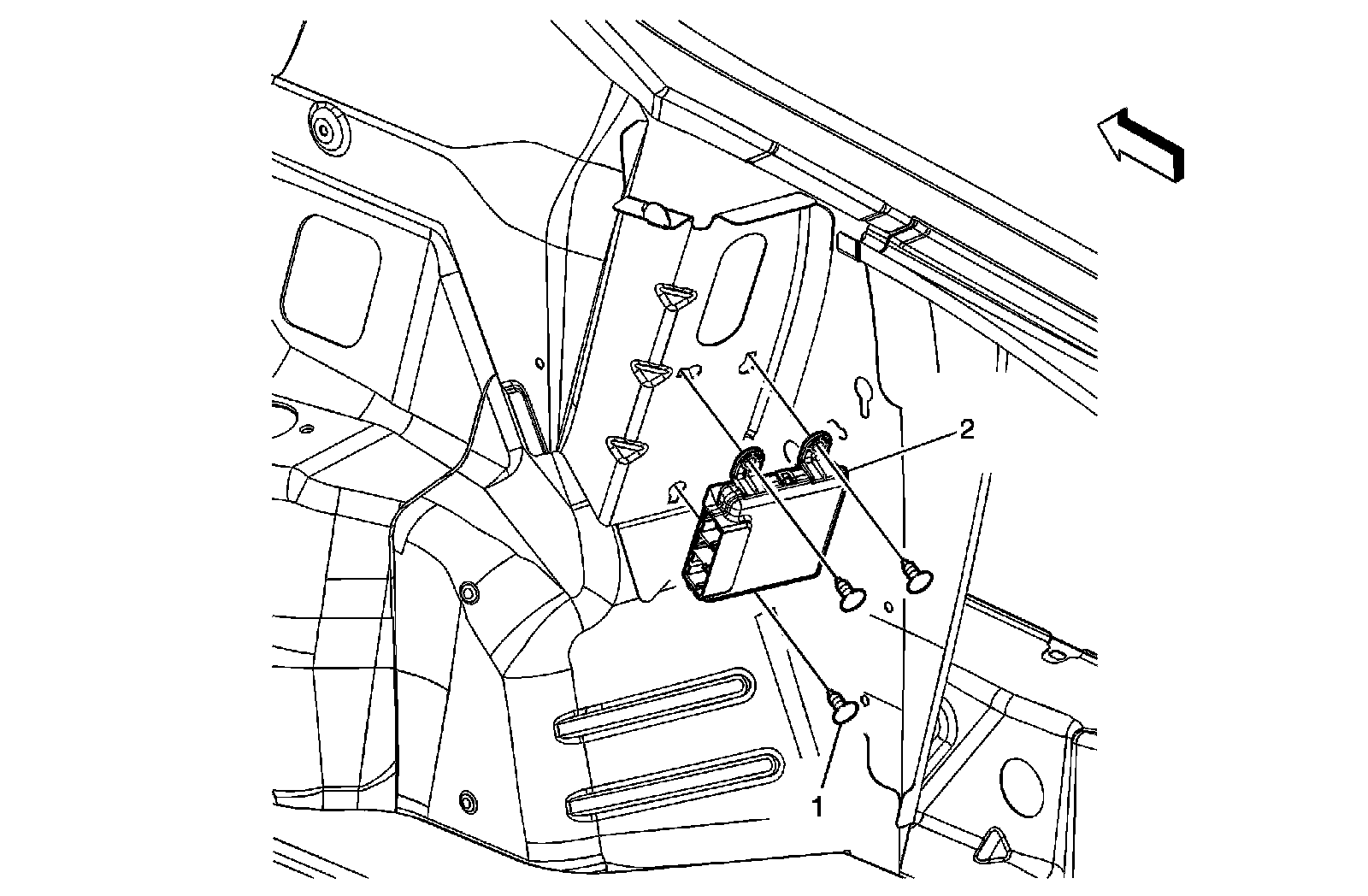 2

1