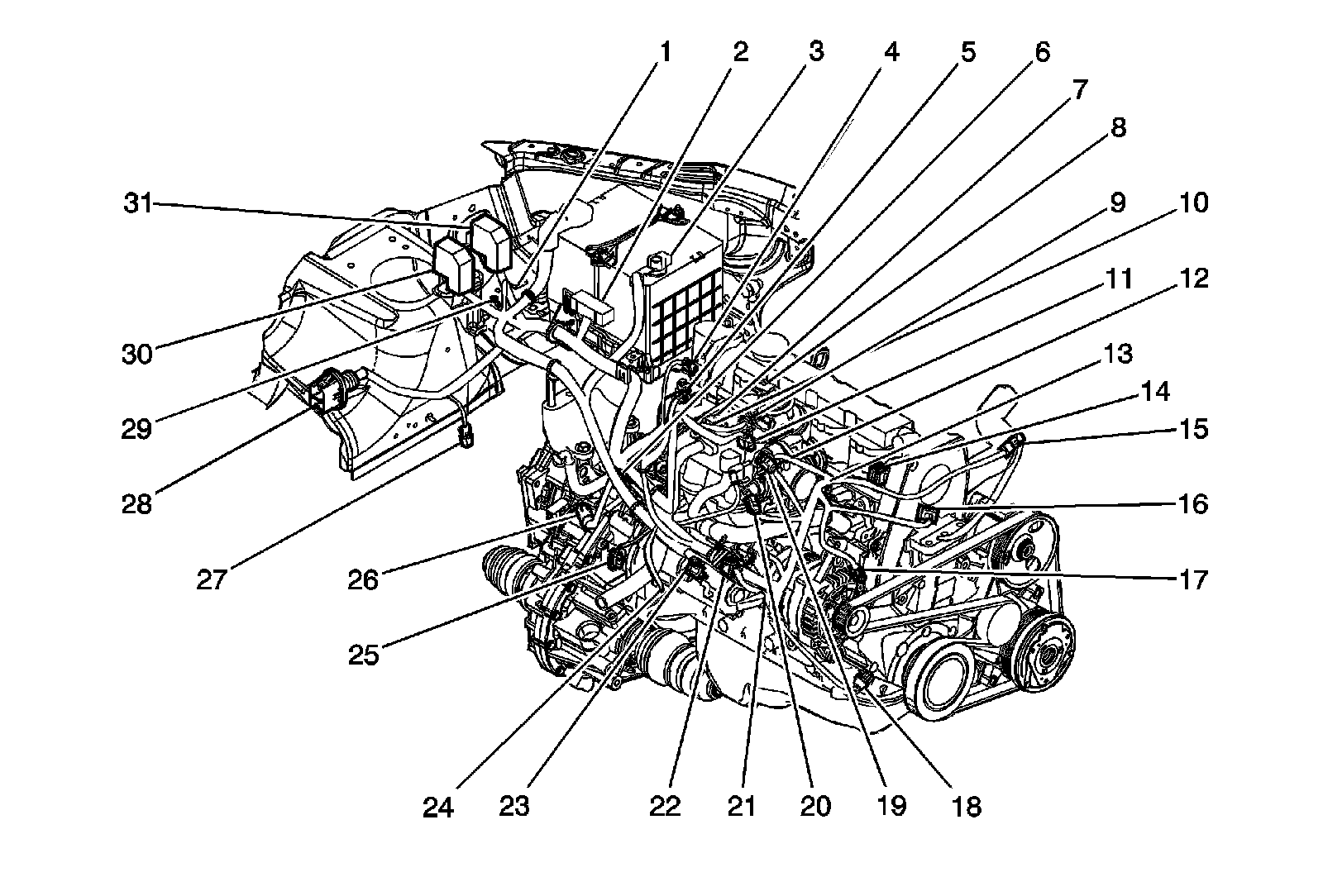 1
2
3
4
5
6
7
8
9
10
11
12
13
14
15
16
17
18
19
20
21
22
23
24
25
26
27
28
29
30
31