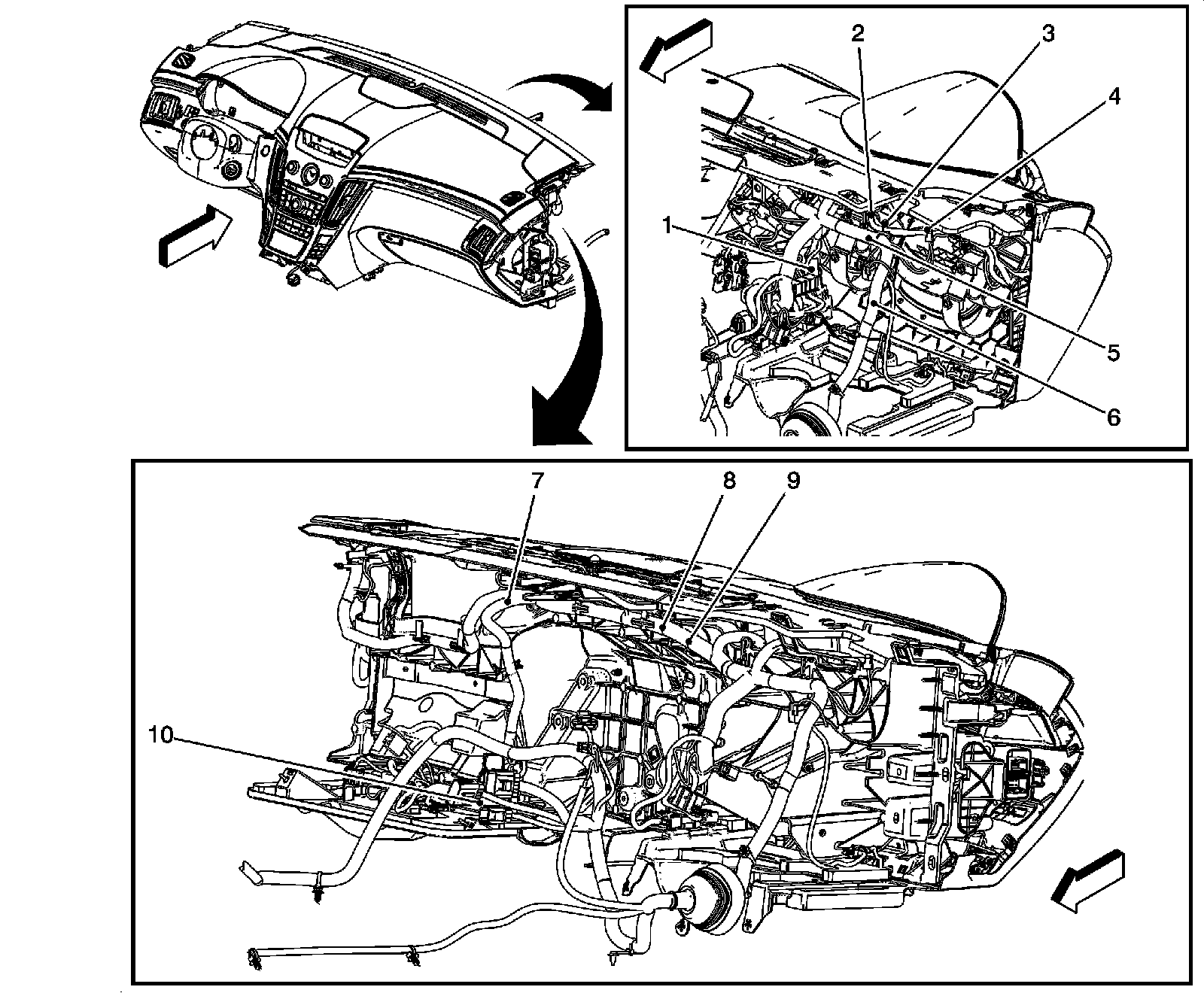 2
3
4
1
5
6
7
8
9
10