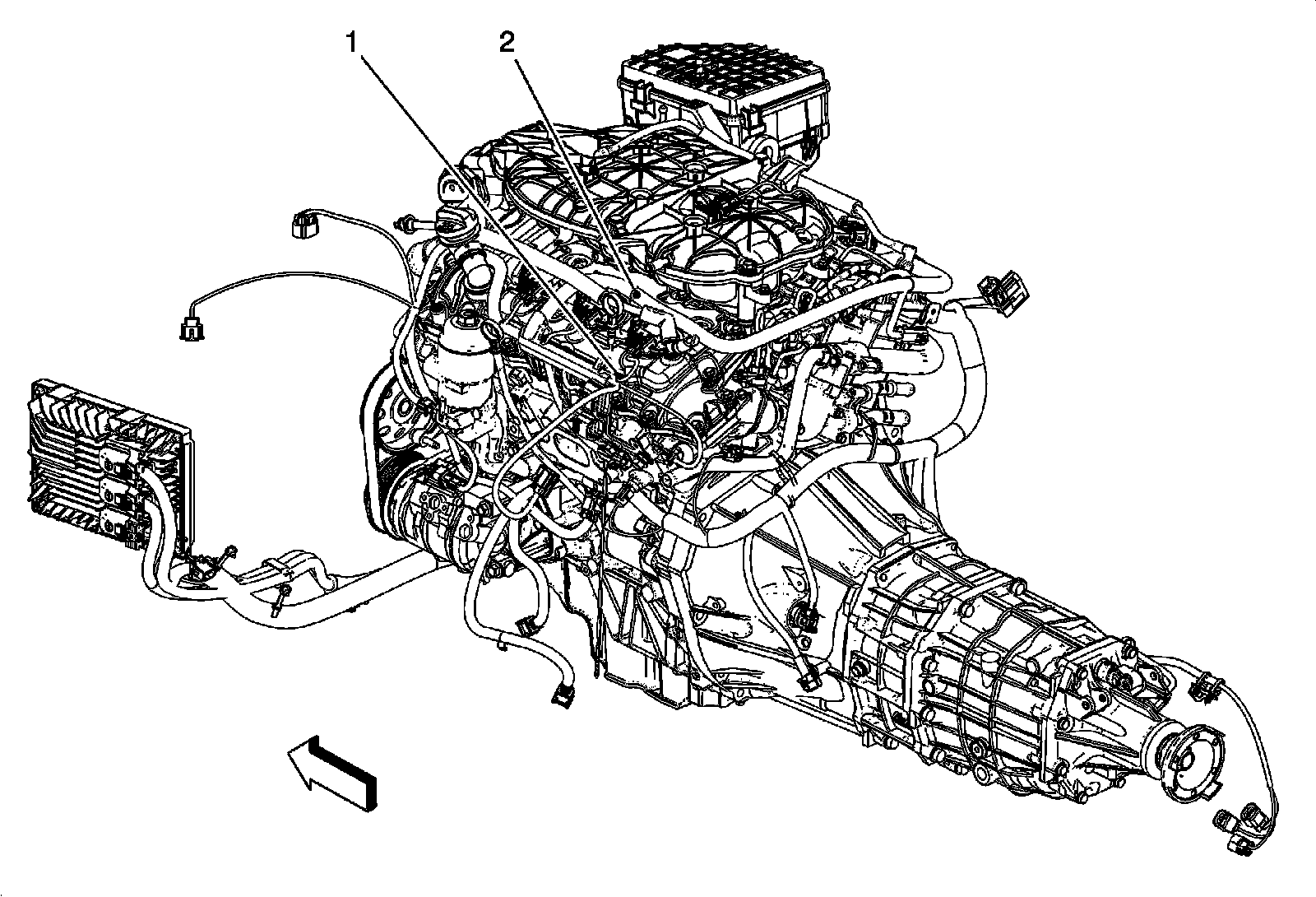 1
2