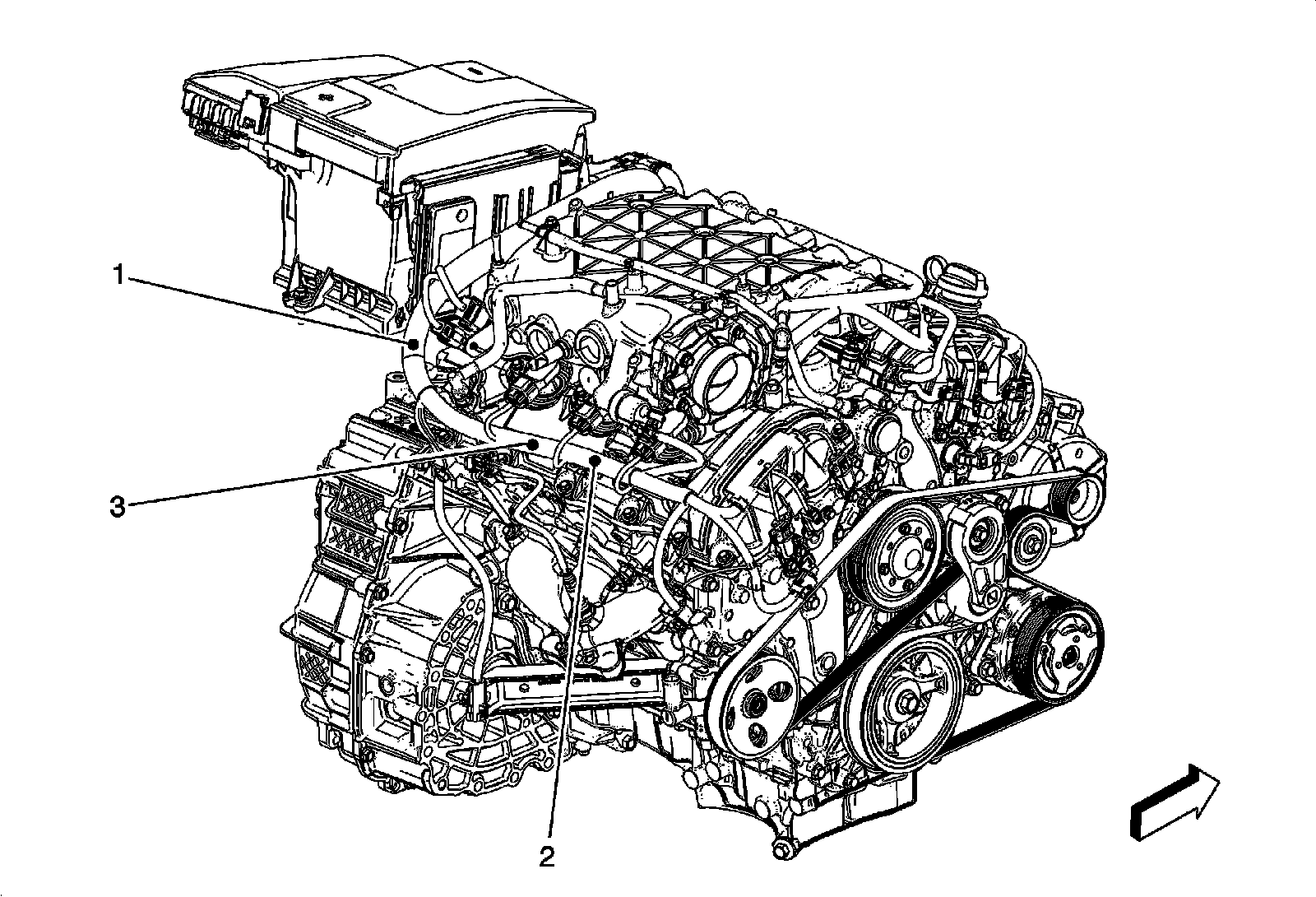 1
3
2