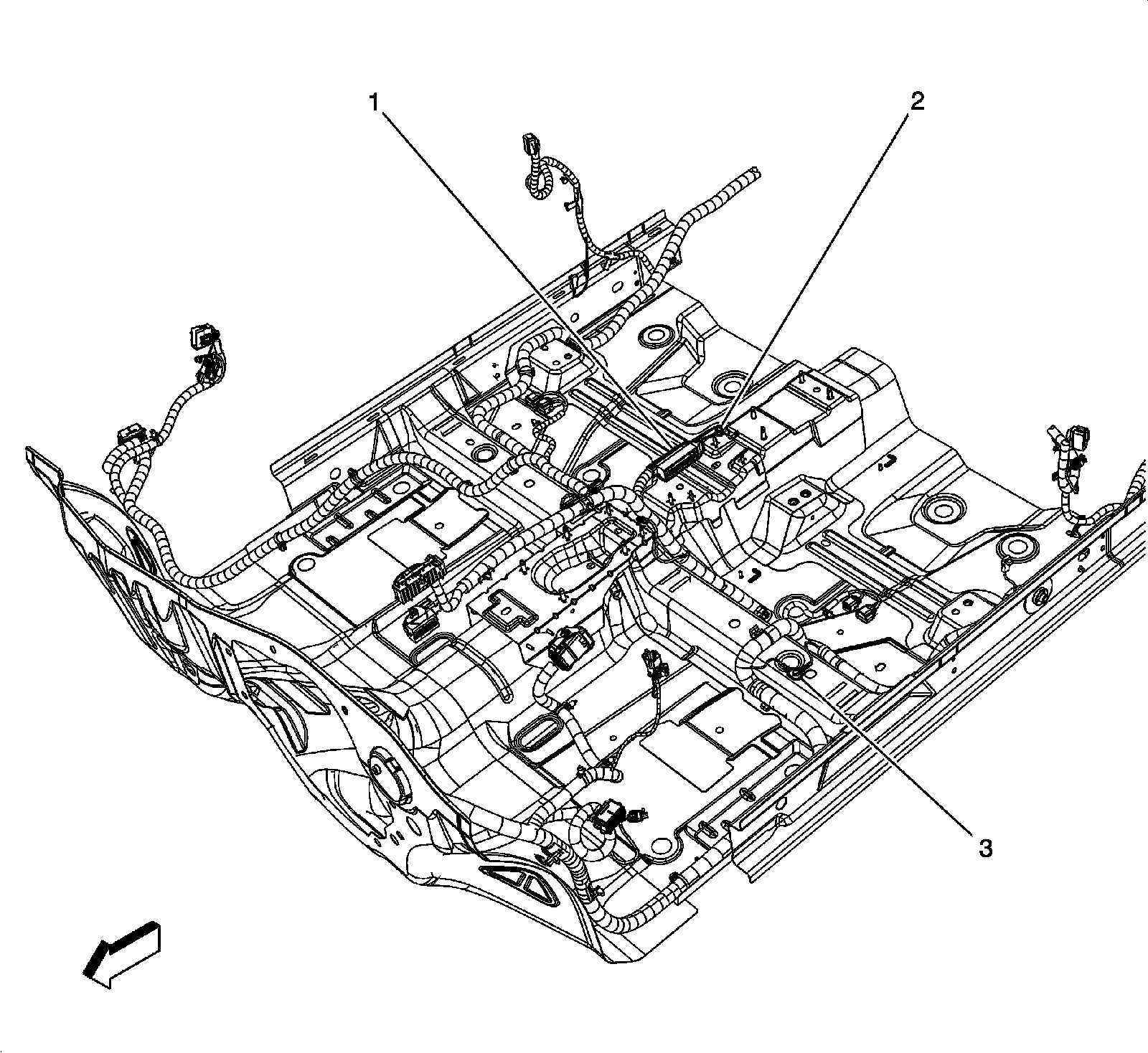 1
2
3