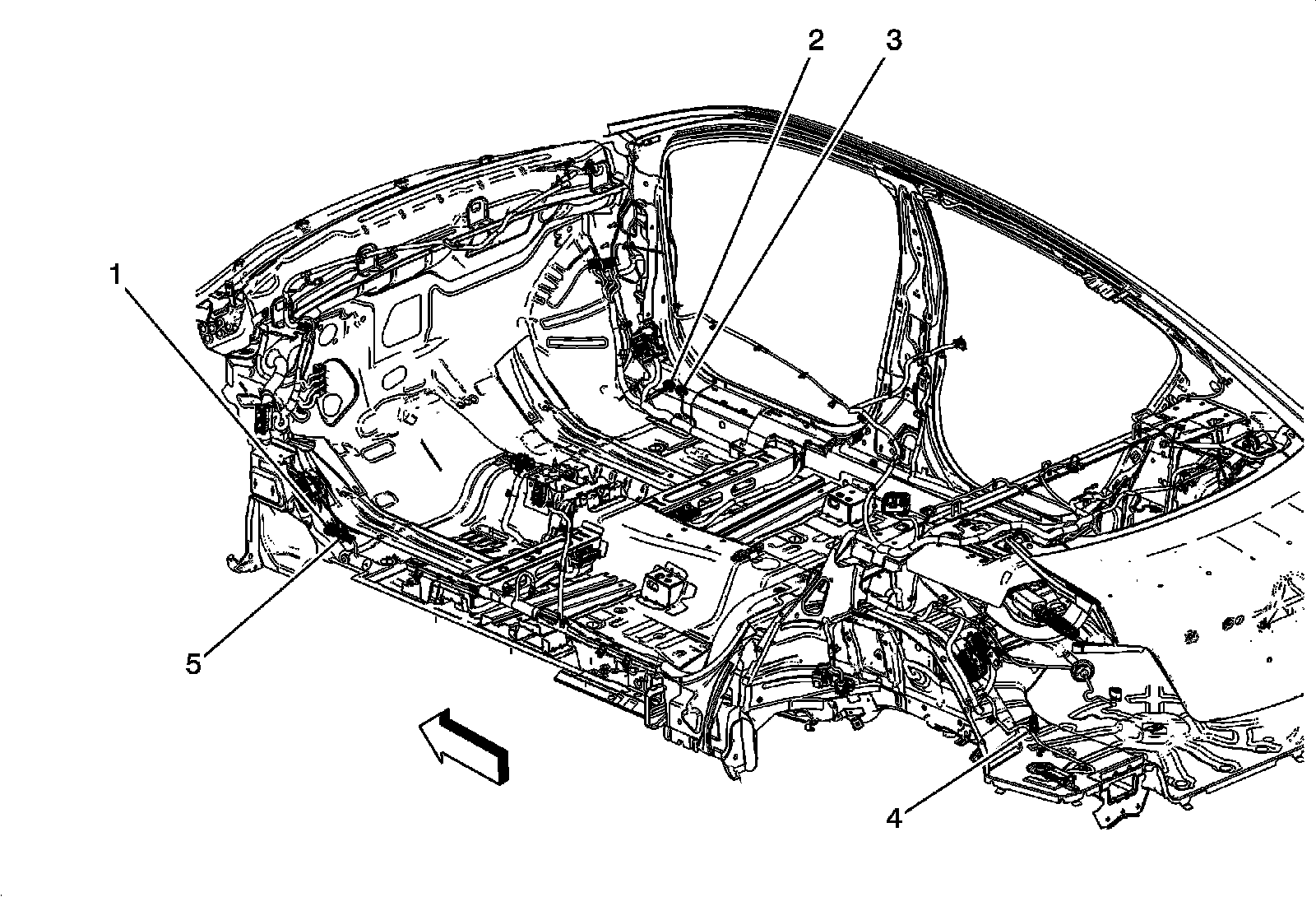 2
3
1
5
4